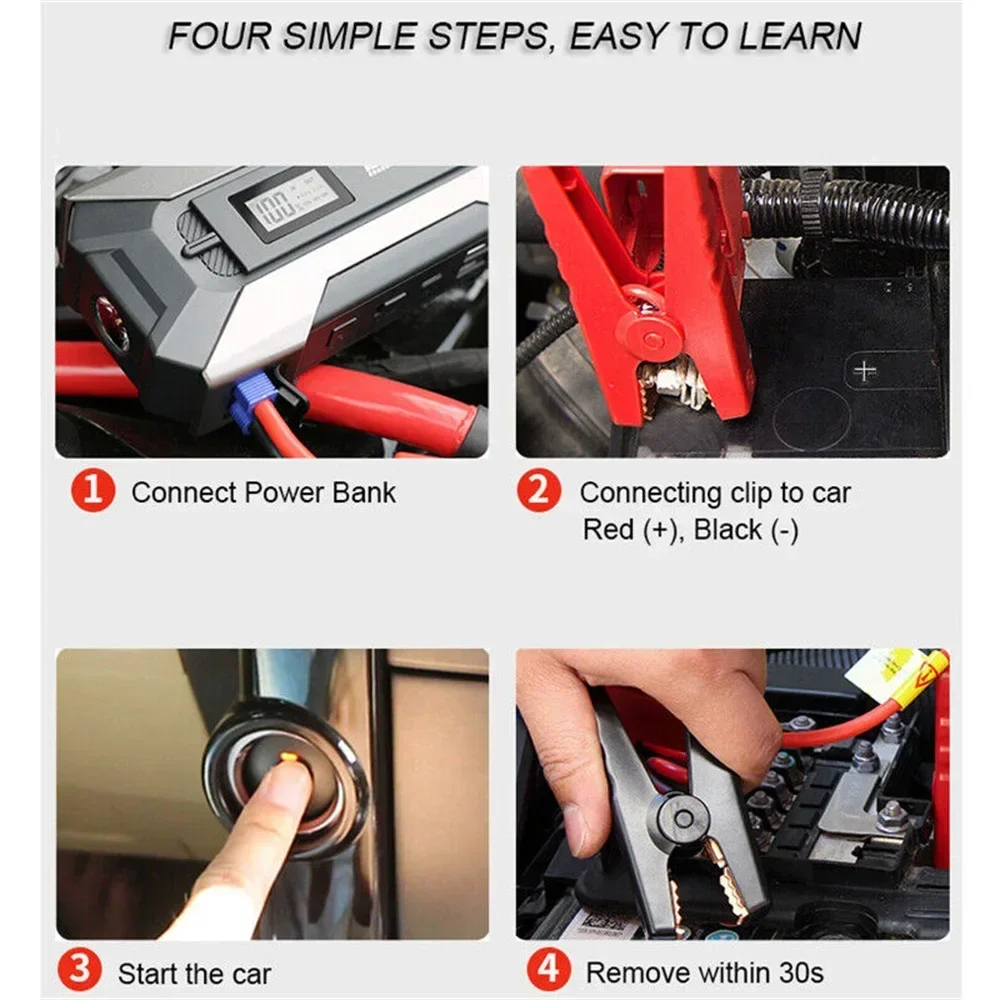 FOUR SIMPLE STEPS, EASY TO LEARN

100

+

1 Connect Power Bank

2 Connecting clip to car Red (+), Black (-)

3 Start the car

4 Remove within 30s