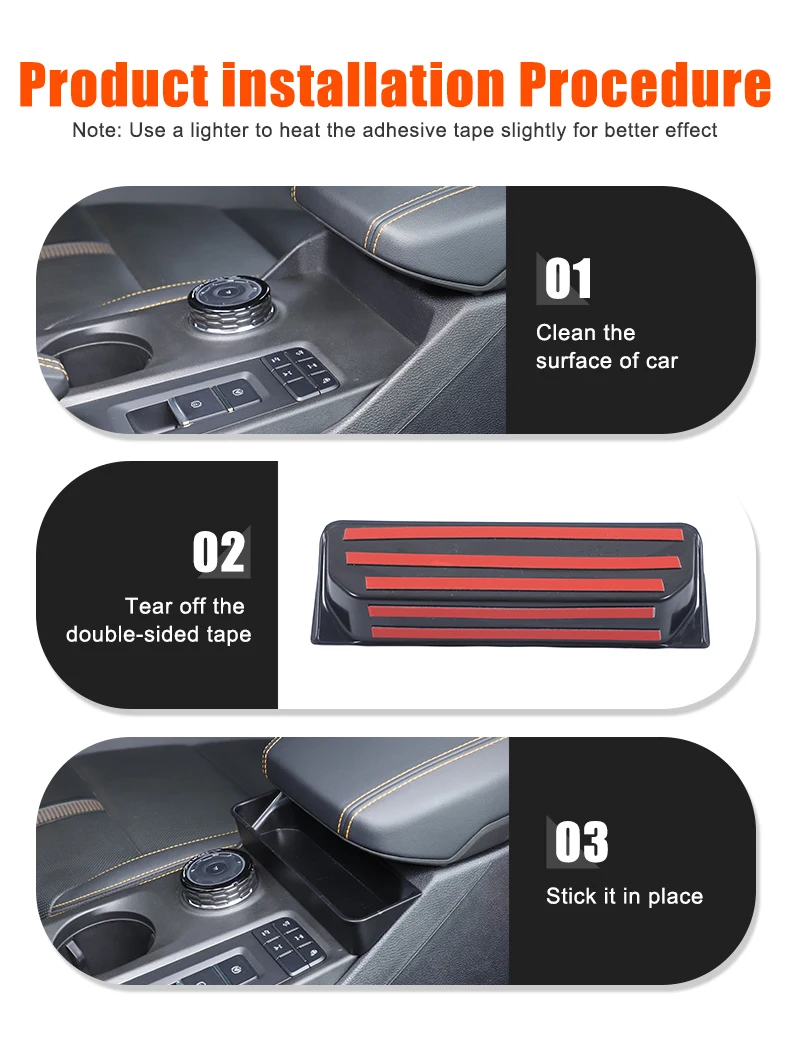 Product installation Procedure

Note: Use a lighter to heat the adhesive tape slightly for better effect

01

Clean the surface of car

02

Tear off the double-sided tape

03

Stick it in place