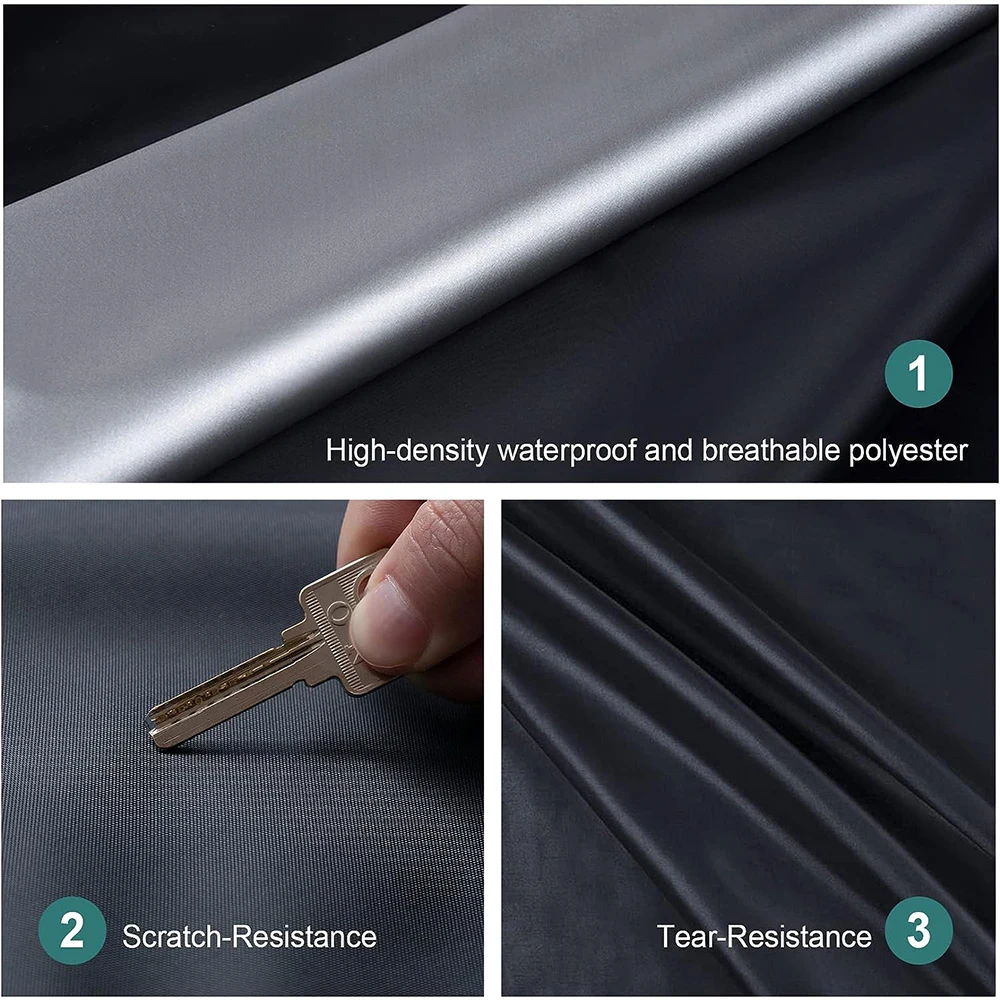 1
High-density waterproof and breathable polyester

2 Scratch-Resistance

Tear-Resistance 3