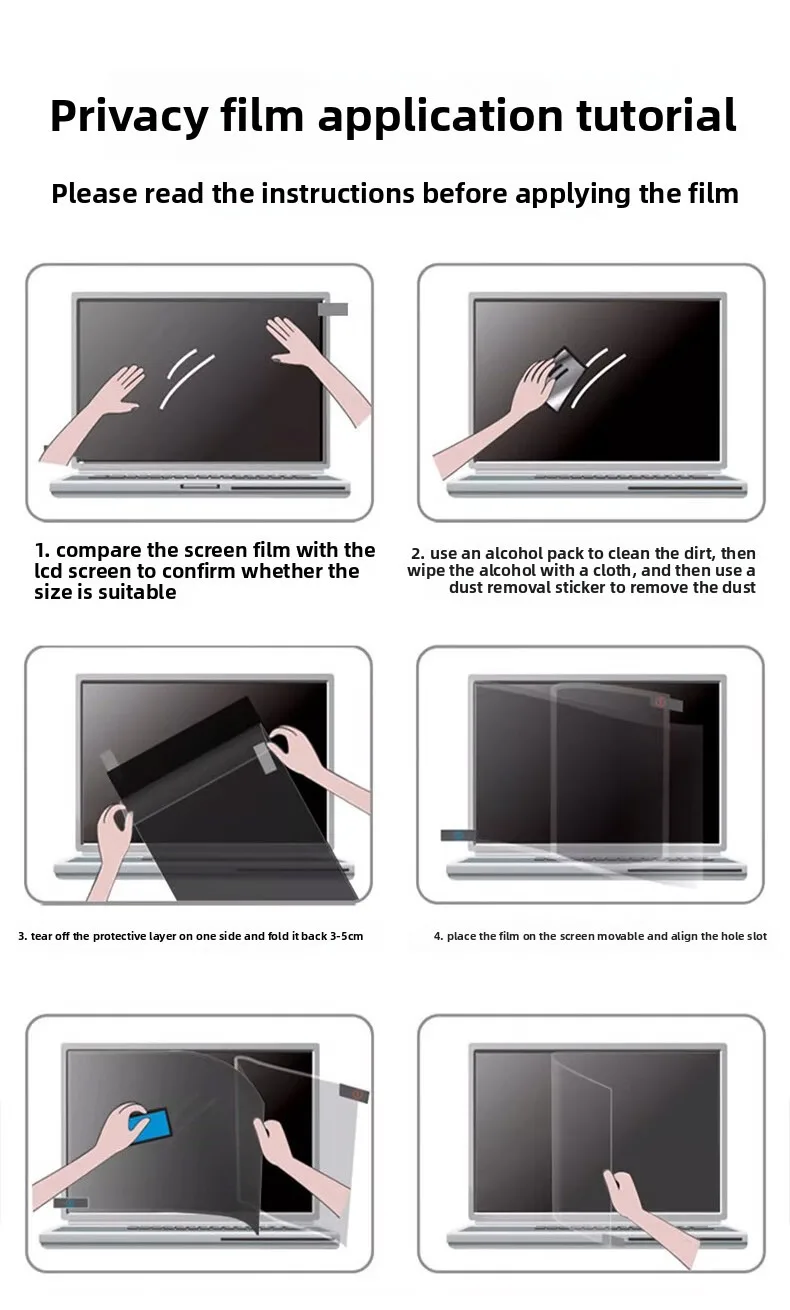 Privacy film application tutorial

Please read the instructions before applying the film

1. compare the screen film with the lcd screen to confirm whether the size is suitable

2. use an alcohol pack to clean the dirt, then wipe the alcohol with a cloth, and then use a dust removal sticker to remove the dust

3. tear off the protective layer on one side and fold it back 3-5cm

4. place the film on the screen movable and align the hole slot