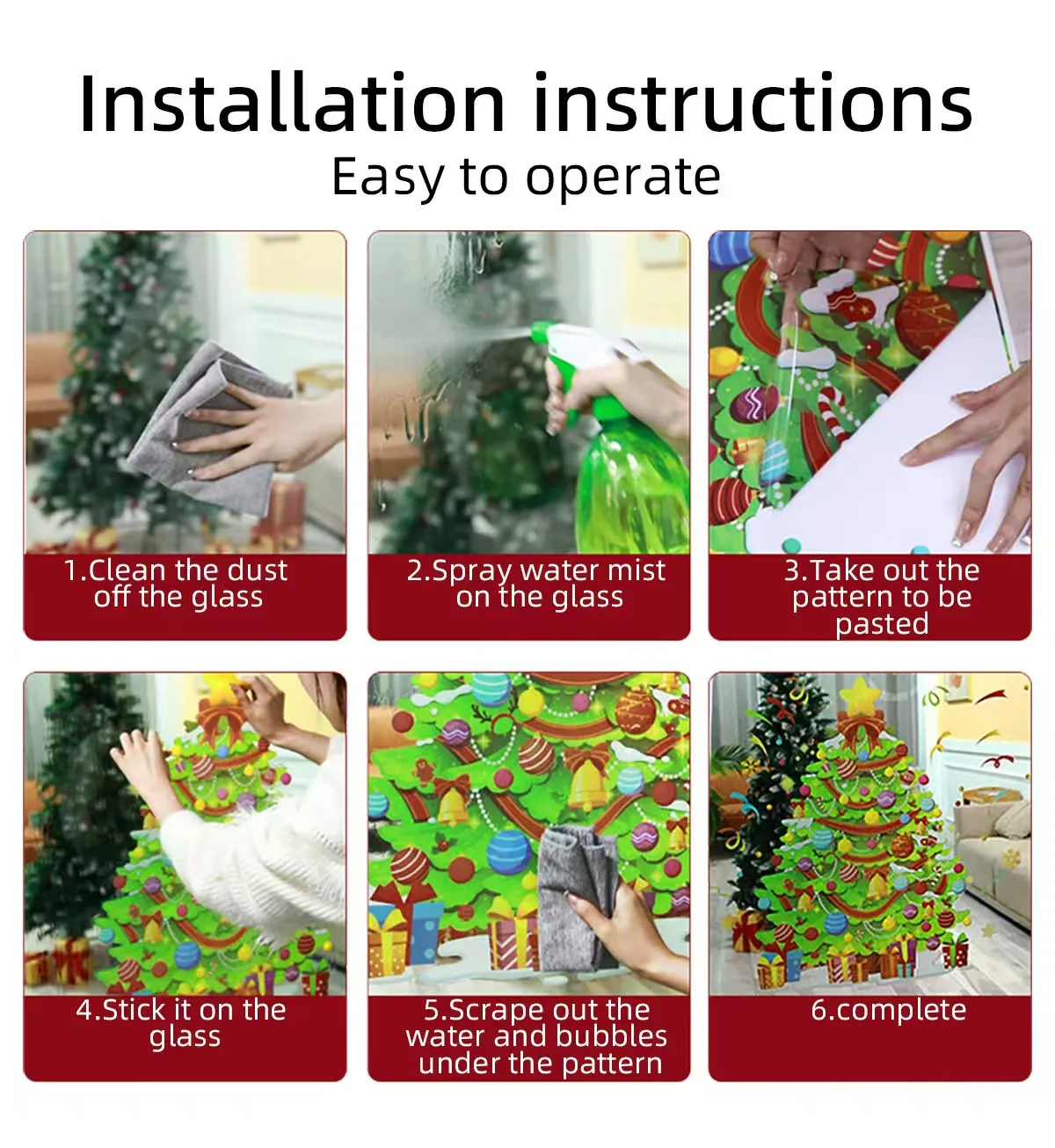 Installation instructions
Easy to operate

1.Clean the dust off the glass

2.Spray water mist on the glass

3.Take out the pattern to be pasted

4.Stick it on the glass

5.Scrape out the water and bubbles under the pattern

6.complete