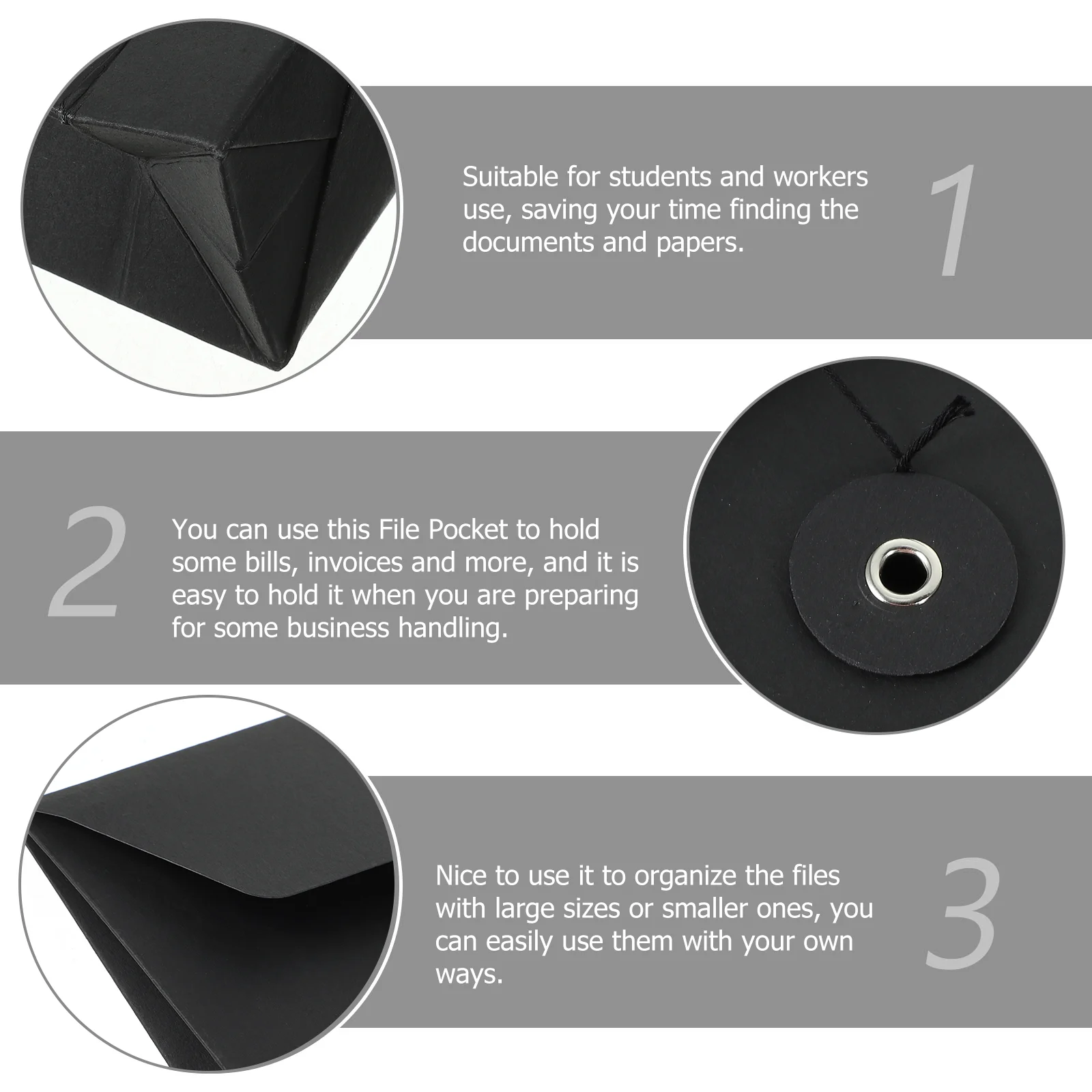 Suitable for students and workers use, saving your time finding the documents and papers.

1

2

You can use this File Pocket to hold some bills, invoices and more, and it is easy to hold it when you are preparing for some business handling.

Nice to use it to organize the files with large sizes or smaller ones, you can easily use them with your own ways.

3