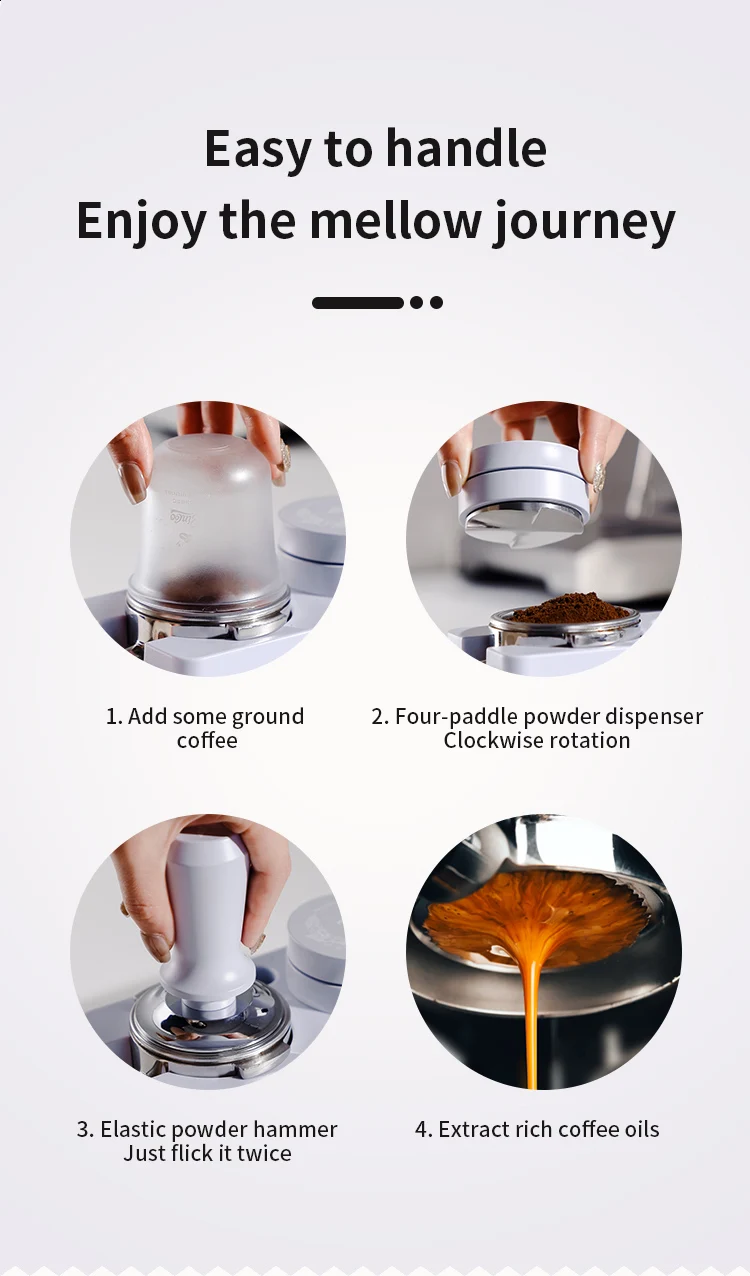 Easy to handle
Enjoy the mellow journey

1. Add some ground coffee

2. Four-paddle powder dispenser
Clockwise rotation

3. Elastic powder hammer
Just flick it twice

4. Extract rich coffee oils