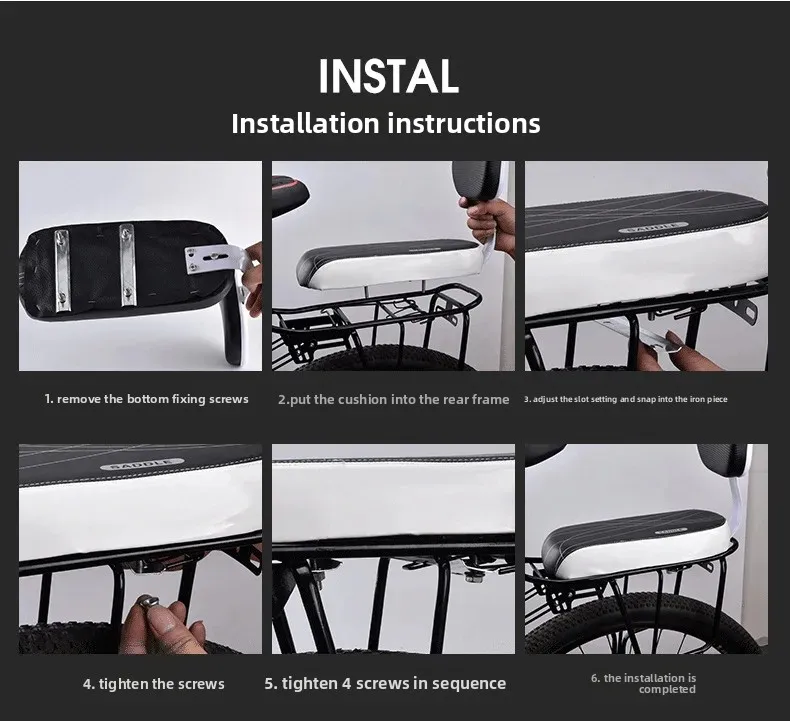 INSTAL
Installation instructions

SADDLE

SADDLE

1. remove the bottom fixing screws

2.put the cushion into the rear frame

3. adjust the slot setting and snap into the iron piece

SADDLE

SADDLE

4. tighten the screws

5. tighten 4 screws in sequence

6. the installation is completed