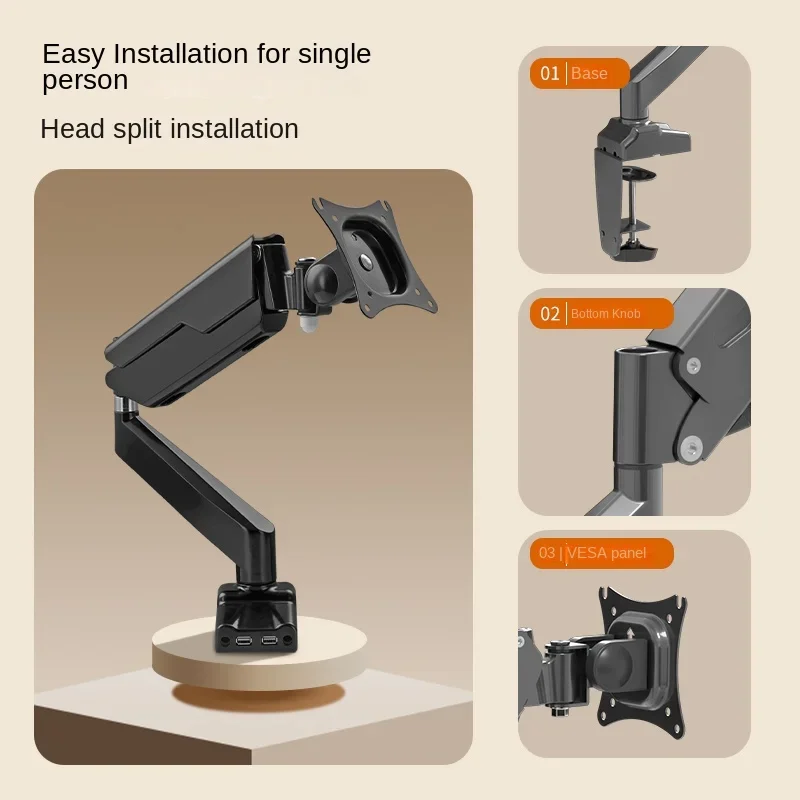 Easy Installation for single person

Head split installation

01 | Base

02 | Bottom Knob

03 | VESA panel