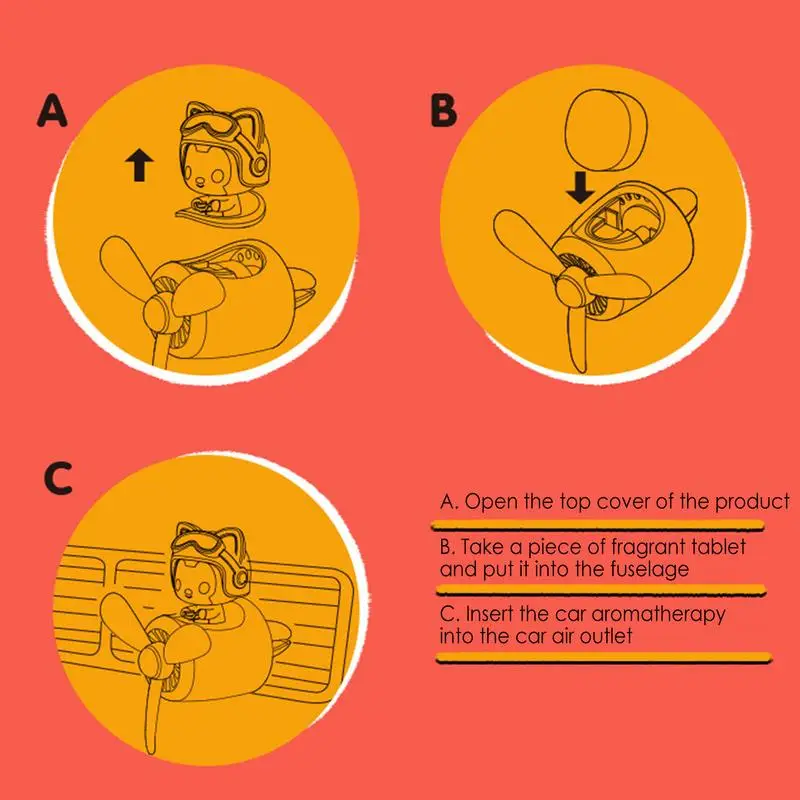 A

B

C

A. Open the top cover of the product

B. Take a piece of fragrant tablet and put it into the fuselage

C. Insert the car aromatherapy into the car air outlet