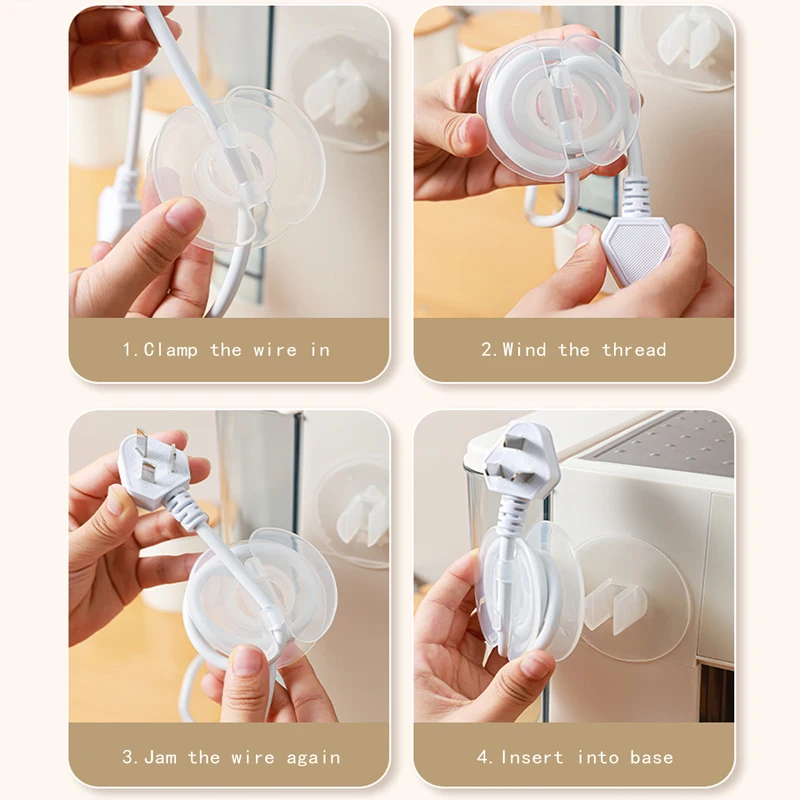 1.Clamp the wire in

2.Wind the thread

3.Jam the wire again

4.Insert into base