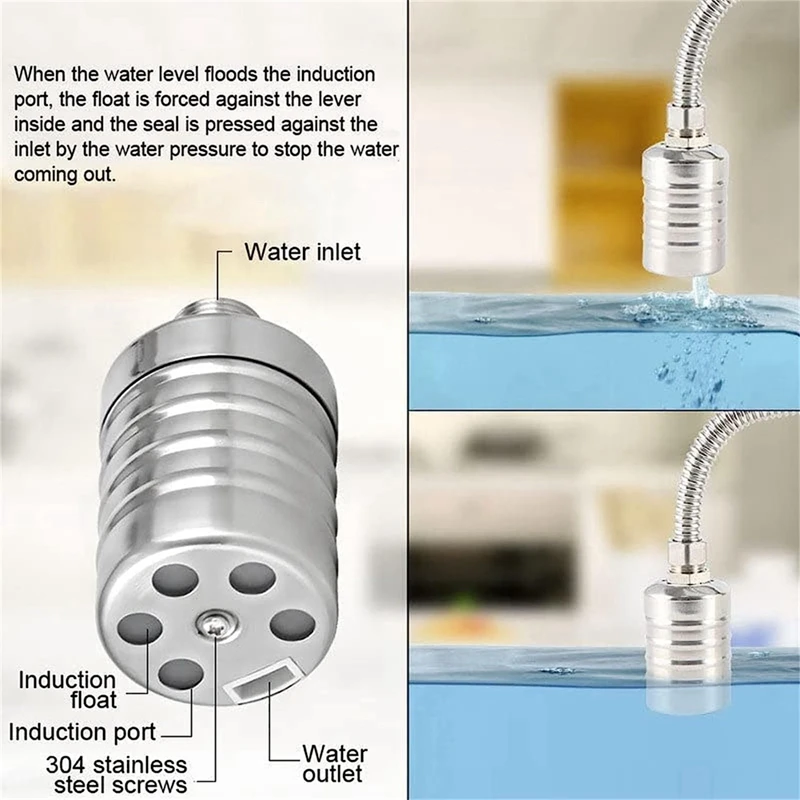 When the water level floods the induction port, the float is forced against the lever inside and the seal is pressed against the inlet by the water pressure to stop the water coming out.

Water inlet

Induction float

Induction port

304 stainless steel screws

Water outlet