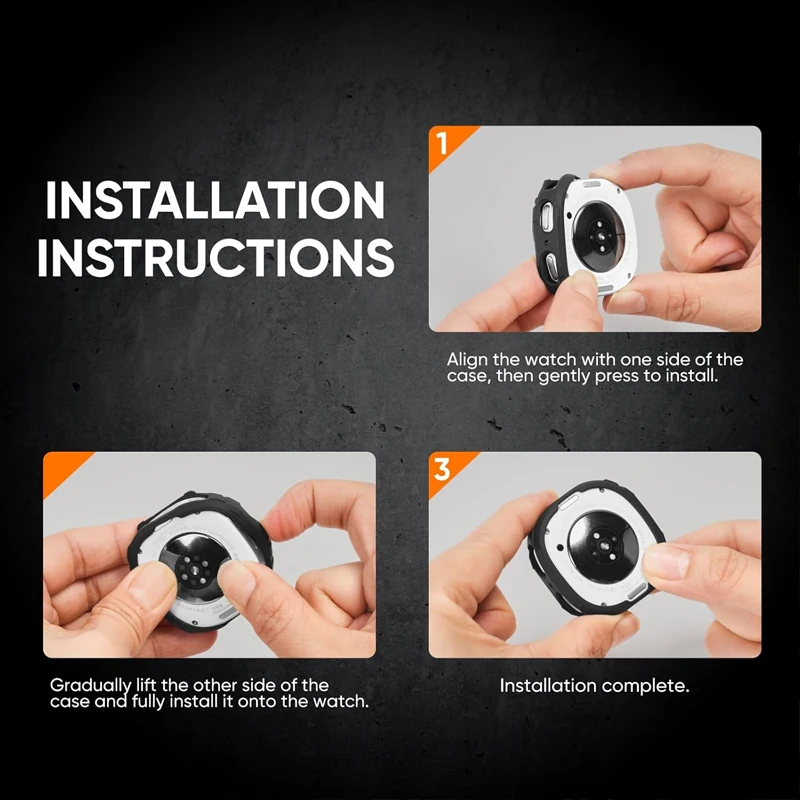 INSTALLATION INSTRUCTIONS

1

Align the watch with one side of the case, then gently press to install.

Gradually lift the other side of the case and fully install it onto the watch.

3

Installation complete.