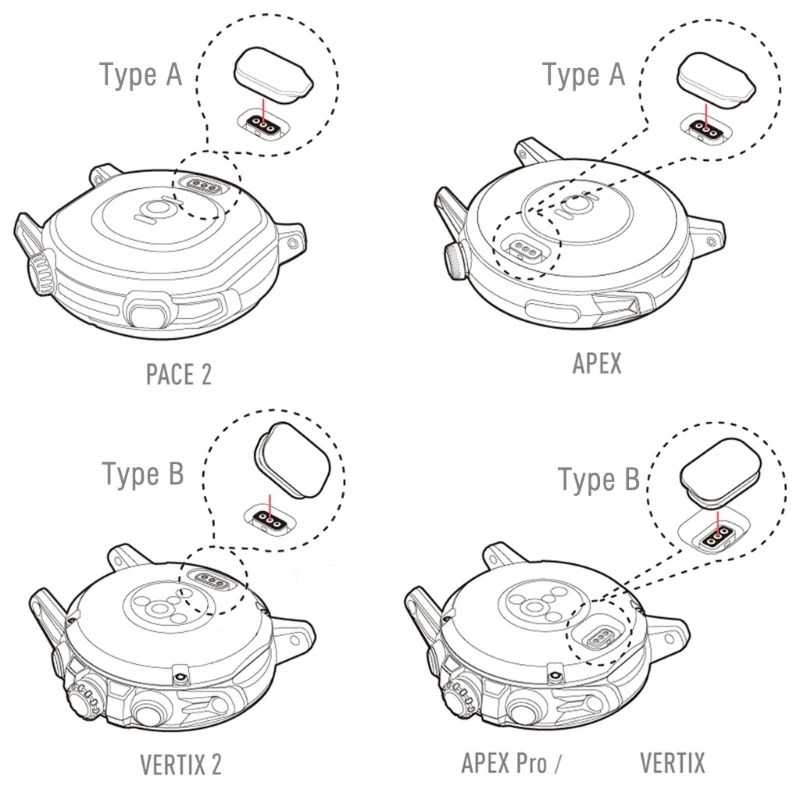 Type A

PACE 2

Type A

APEX

Type B

VERTIX 2

Type B

APEX Pro / VERTIX