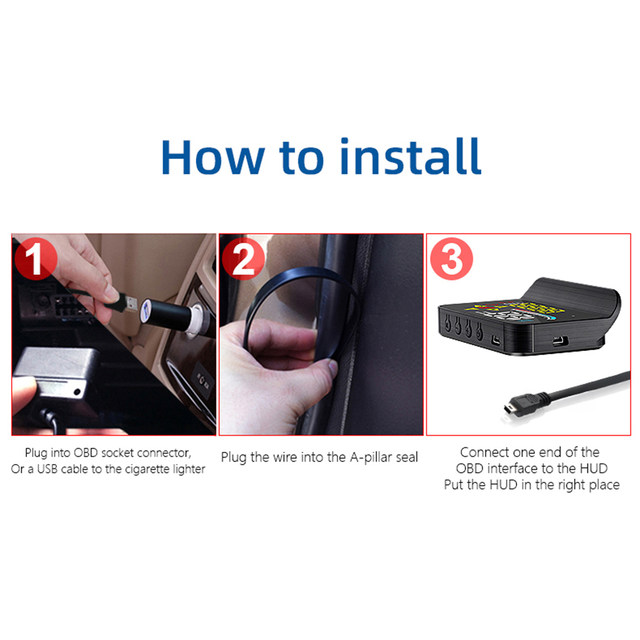 How to install

1

Plug into OBD socket connector,
Or a USB cable to the cigarette lighter

2

Plug the wire into the A-pillar seal

3

Connect one end of the
OBD interface to the HUD
Put the HUD in the right place