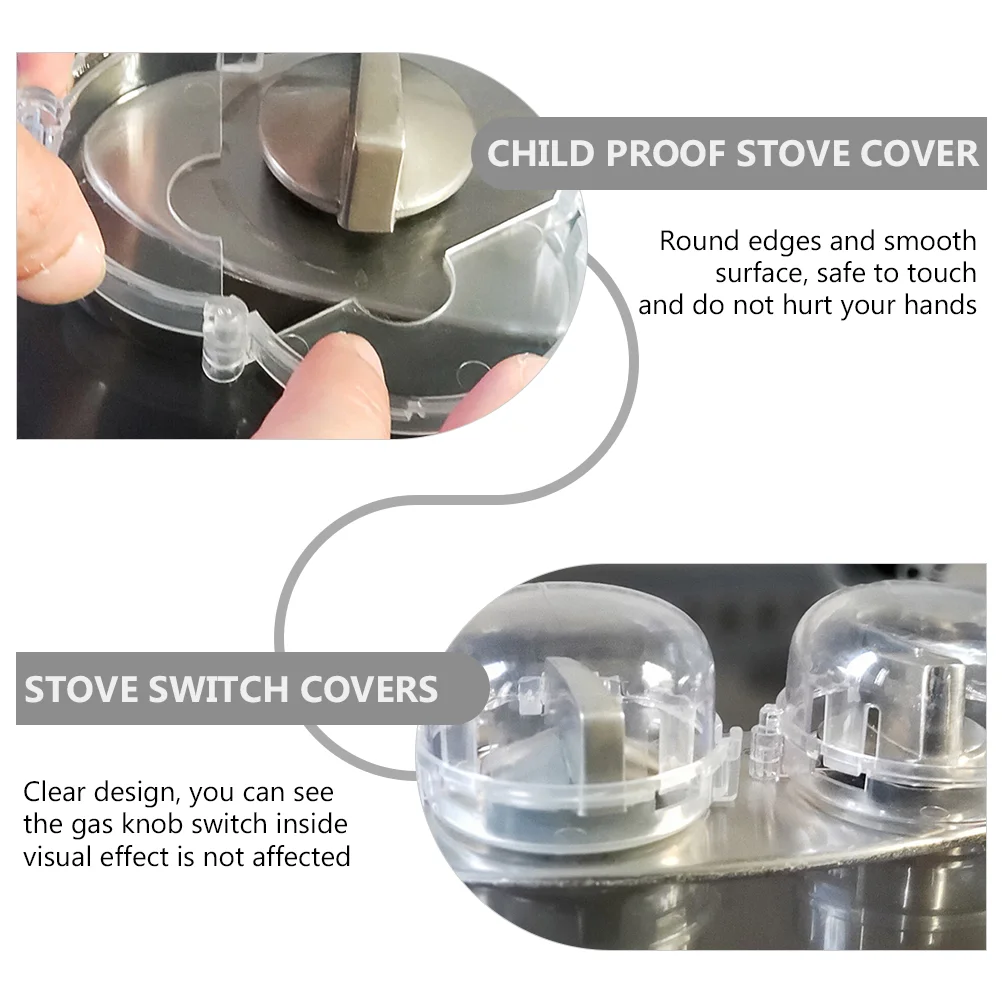 CHILD PROOF STOVE COVER

Round edges and smooth surface, safe to touch and do not hurt your hands

STOVE SWITCH COVERS

Clear design, you can see the gas knob switch inside visual effect is not affected