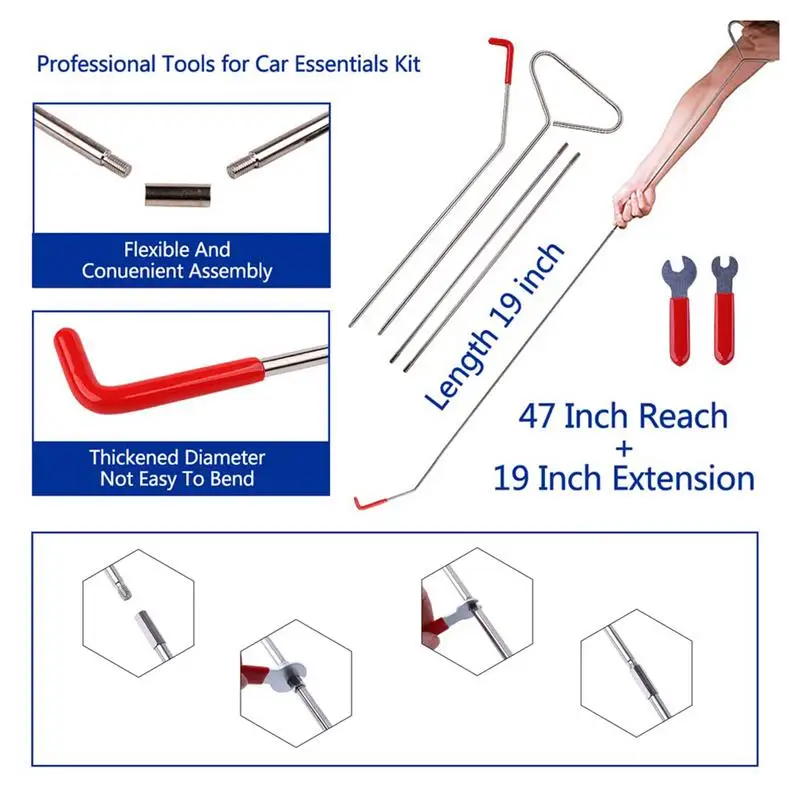 Professional Tools for Car Essentials Kit

Flexible And Conuenient Assembly

Thickened Diameter Not Easy To Bend

Length 19 inch

47 Inch Reach
+
19 Inch Extension