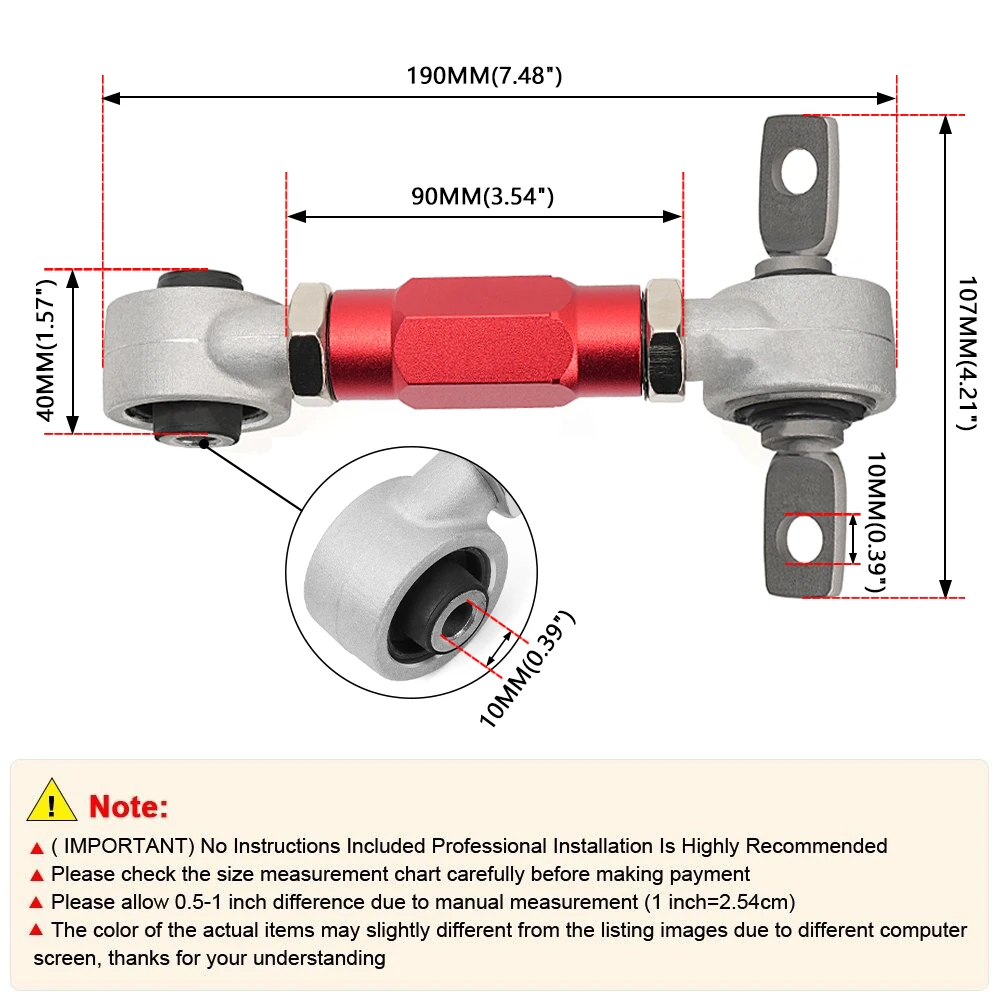 190MM(7.48")

90MM(3.54")

40MM(1.57")

107MM(4.21")

10MM(0.39")

10MM(0.39")

Note:

▲ ( IMPORTANT) No Instructions Included Professional Installation Is Highly Recommended
▲ Please check the size measurement chart carefully before making payment
▲ Please allow 0.5-1 inch difference due to manual measurement (1 inch=2.54cm)
▲ The color of the actual items may slightly different from the listing images due to different computer screen, thanks for your understanding