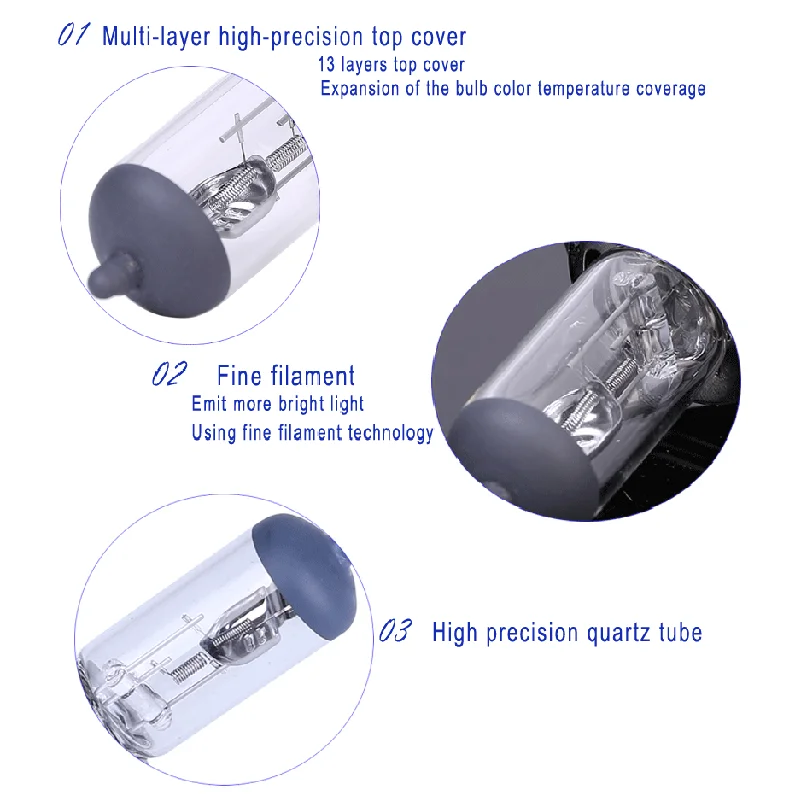 01 Multi-layer high-precision top cover
13 layers top cover
Expansion of the bulb color temperature coverage

02 Fine filament
Emit more bright light
Using fine filament technology

03 High precision quartz tube