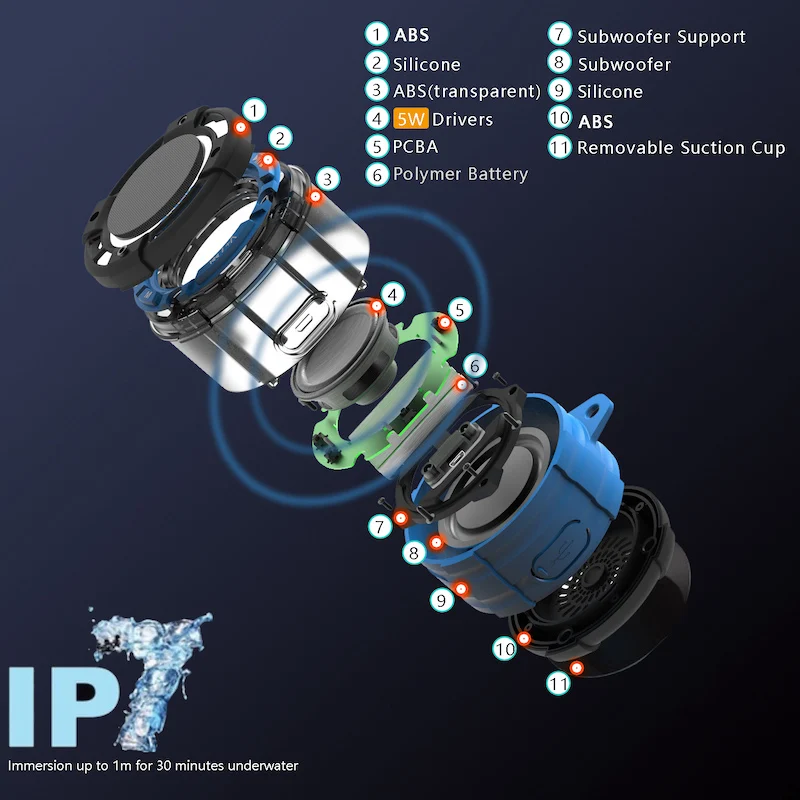 1 ABS
2 Silicone
3 ABS(transparent)
4 5W Drivers
5 PCBA
6 Polymer Battery

7 Subwoofer Support
8 Subwoofer
9 Silicone
10 ABS
11 Removable Suction Cup

1
2
3
4
5
6
7
8
9
10
11

IP7
Immersion up to 1m for 30 minutes underwater