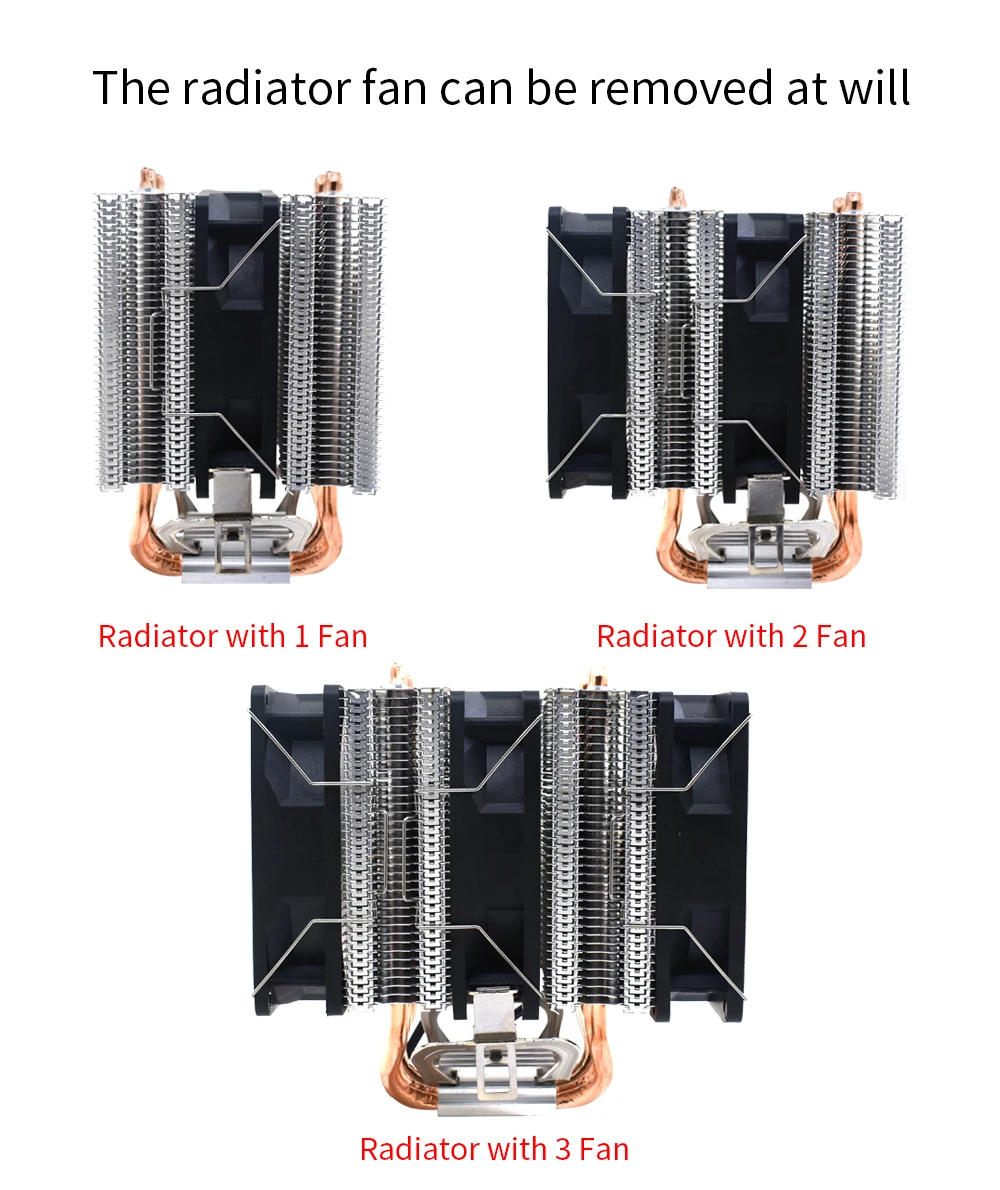 The radiator fan can be removed at will

Radiator with 1 Fan

Radiator with 2 Fan

Radiator with 3 Fan