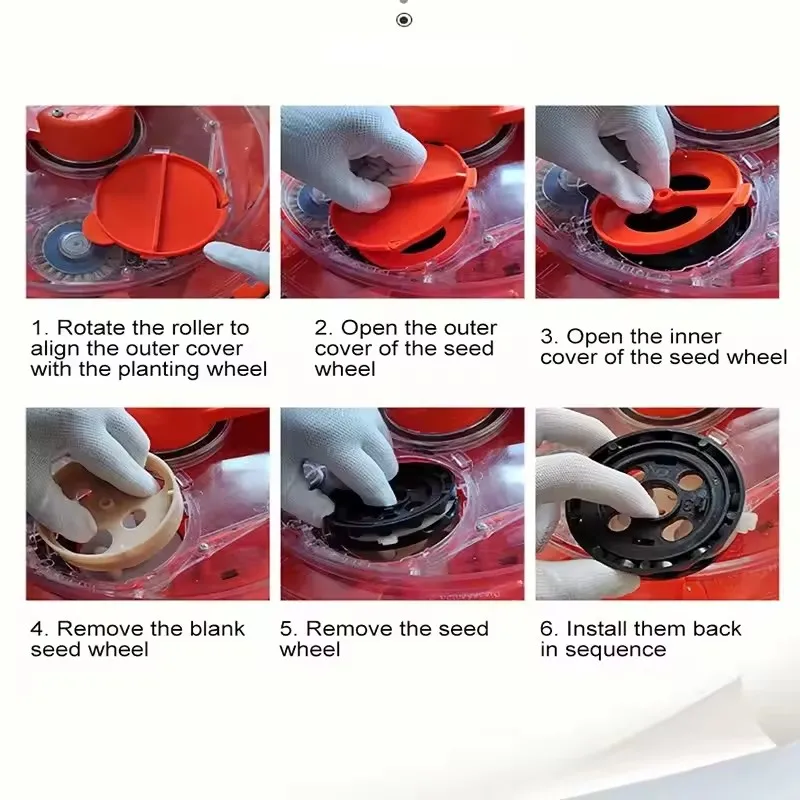 1. Rotate the roller to align the outer cover with the planting wheel

2. Open the outer cover of the seed wheel

3. Open the inner cover of the seed wheel

4. Remove the blank seed wheel

5. Remove the seed wheel

6. Install them back in sequence