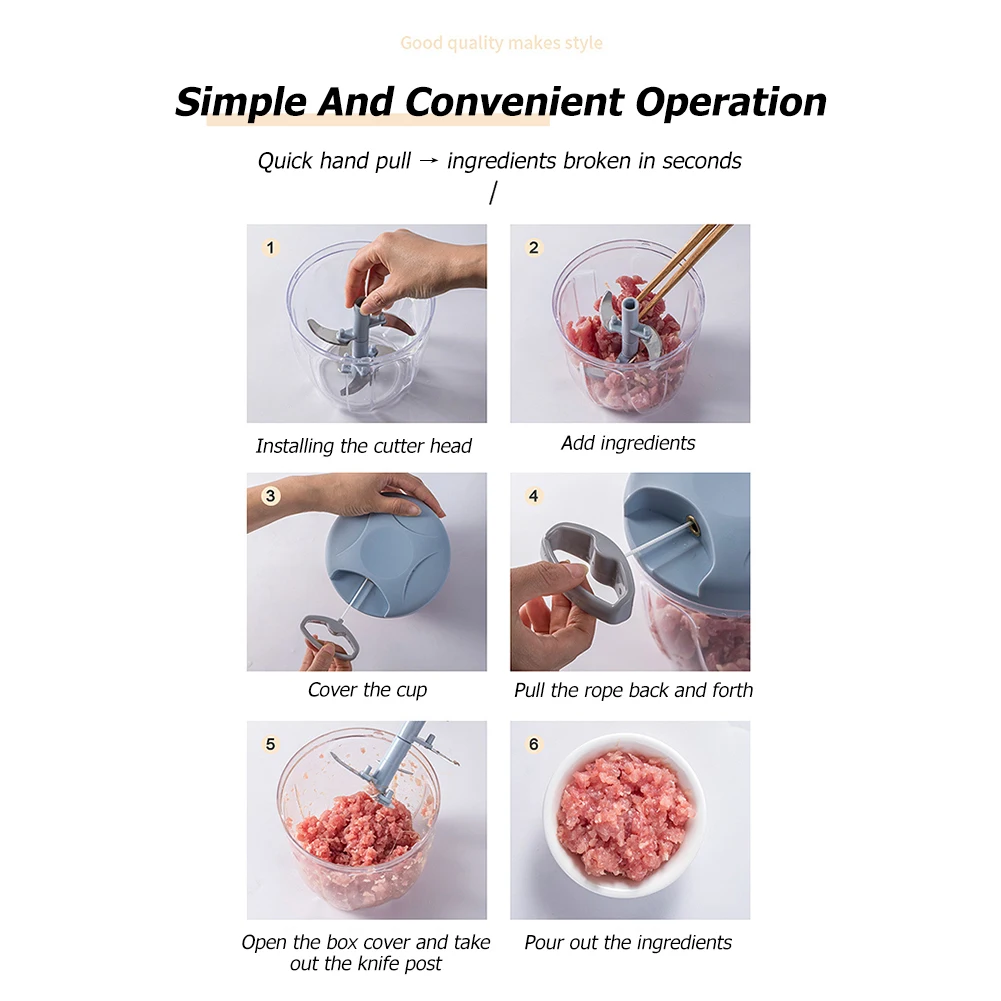 Good quality makes style

Simple And Convenient Operation

Quick hand pull → ingredients broken in seconds /

1

Installing the cutter head

2

Add ingredients

3

Cover the cup

4

Pull the rope back and forth

5

Open the box cover and take out the knife post

6

Pour out the ingredients