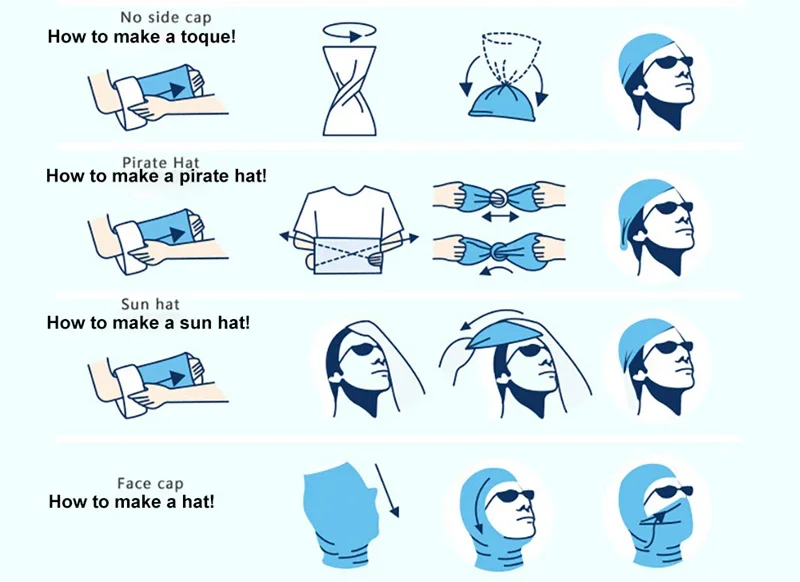 No side cap
How to make a toque!

Pirate Hat
How to make a pirate hat!

Sun hat
How to make a sun hat!

Face cap
How to make a hat!