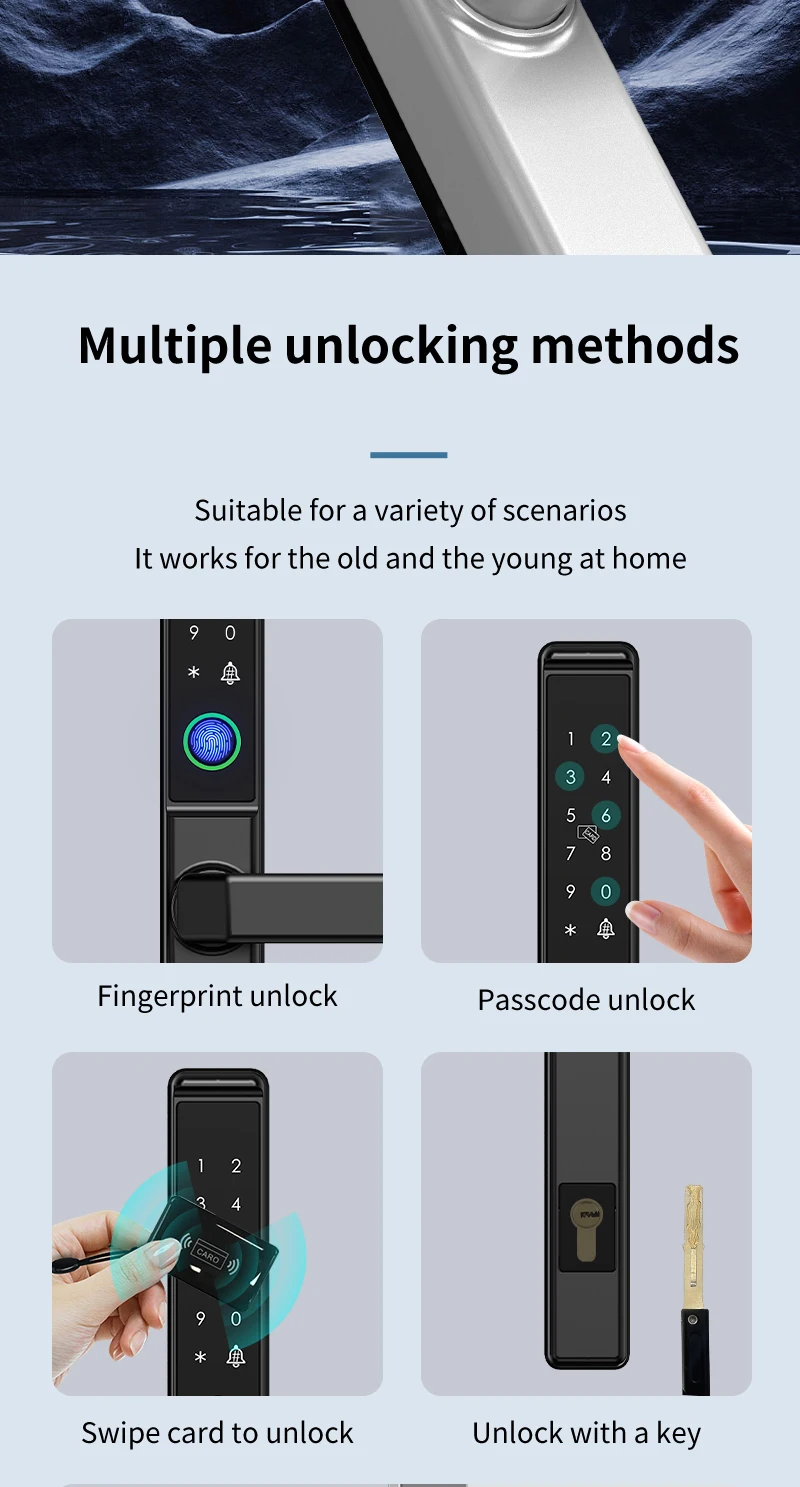 Multiple unlocking methods

Suitable for a variety of scenarios
It works for the old and the young at home

9 0
* 

Fingerprint unlock

1 2
3 4
5 6
7 8
9 0
* 

Passcode unlock

1 2
3 4
CARD
9 0
* 

Swipe card to unlock

Unlock with a key