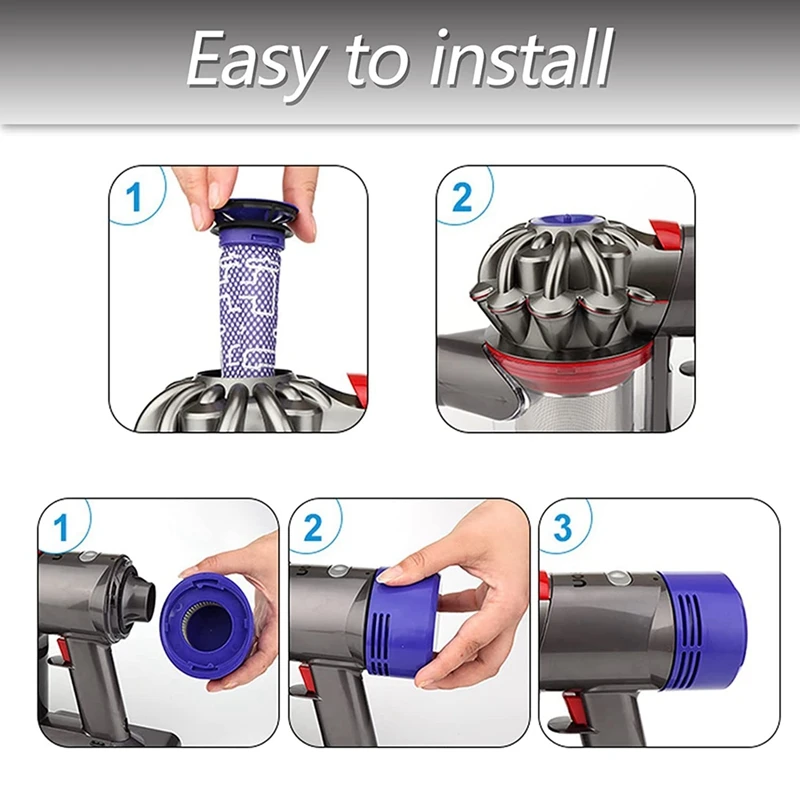 Easy to install

1

2

1

2

3