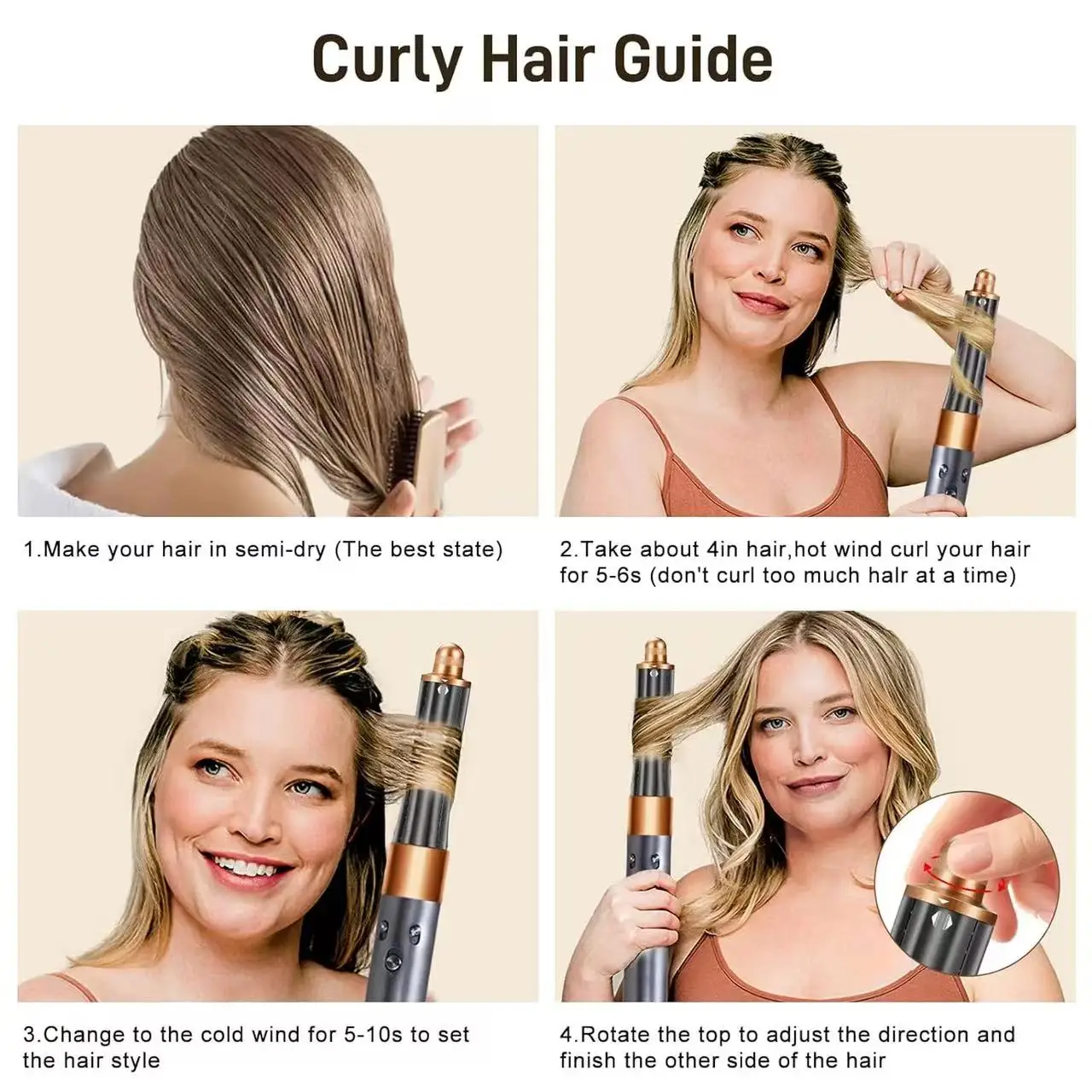 Curly Hair Guide

1.Make your hair in semi-dry (The best state)

2.Take about 4in hair,hot wind curl your hair for 5-6s (don't curl too much halr at a time)

3.Change to the cold wind for 5-10s to set the hair style

4.Rotate the top to adjust the direction and finish the other side of the hair