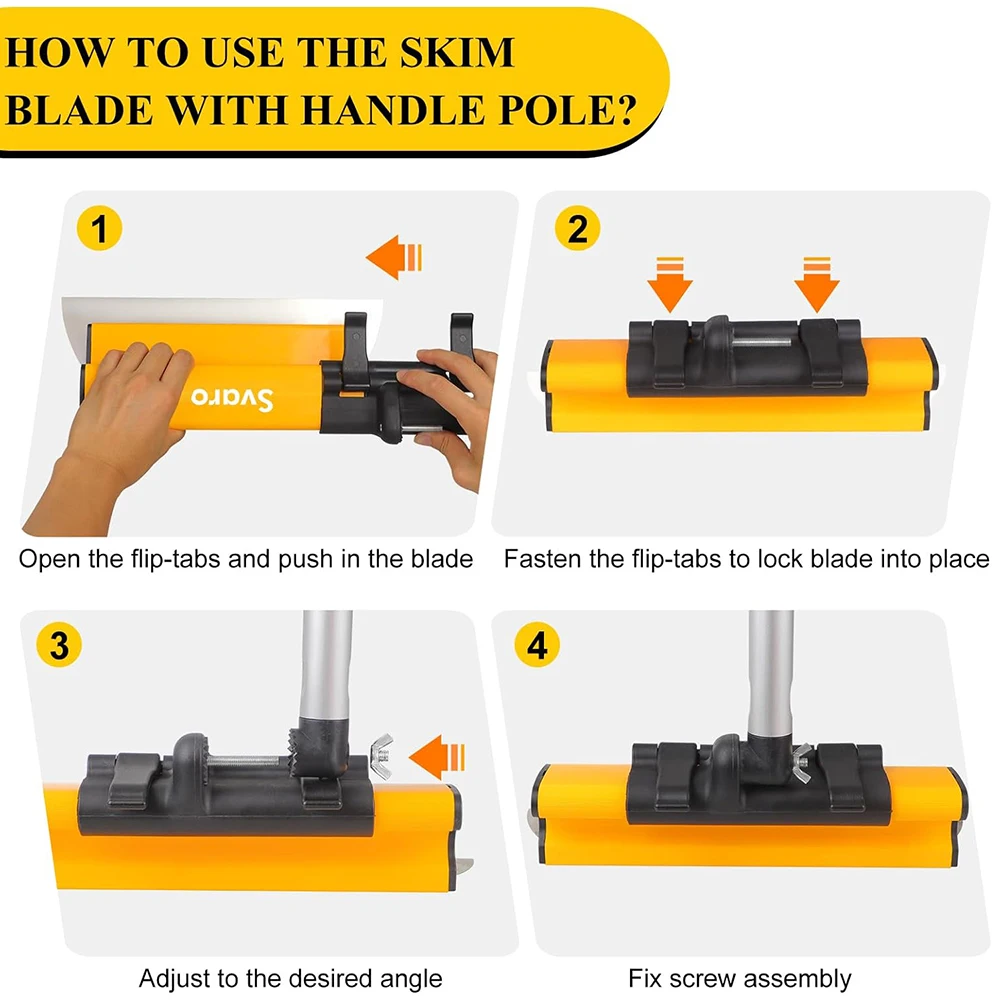 HOW TO USE THE SKIM BLADE WITH HANDLE POLE?

1

Svaro

Open the flip-tabs and push in the blade

2

Fasten the flip-tabs to lock blade into place

3

Adjust to the desired angle

4

Fix screw assembly