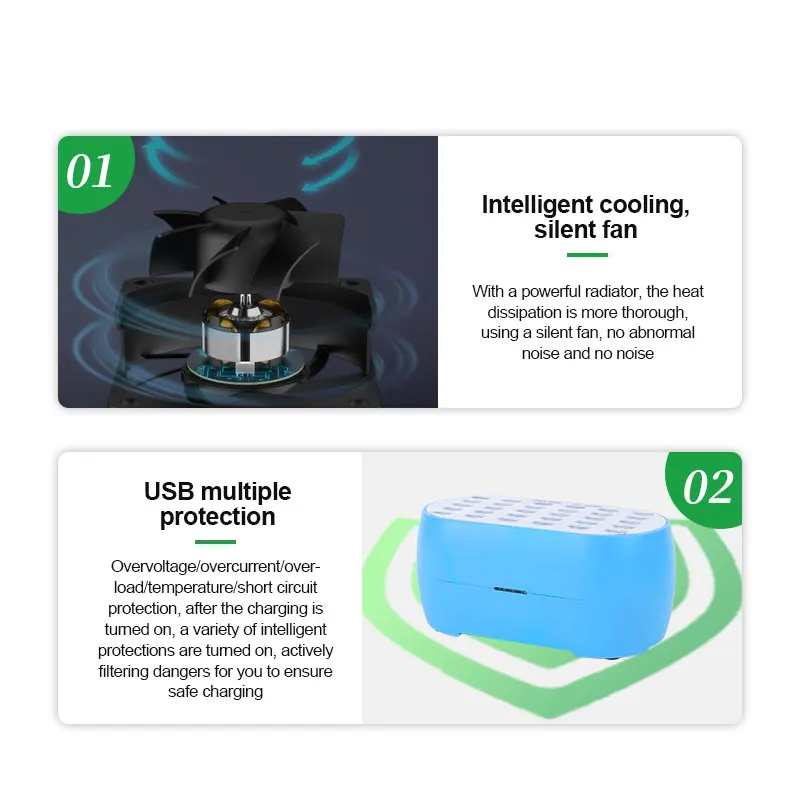 01

Intelligent cooling, silent fan

With a powerful radiator, the heat dissipation is more thorough, using a silent fan, no abnormal noise and no noise

USB multiple protection

Overvoltage/overcurrent/overload/temperature/short circuit protection, after the charging is turned on, a variety of intelligent protections are turned on, actively filtering dangers for you to ensure safe charging

02