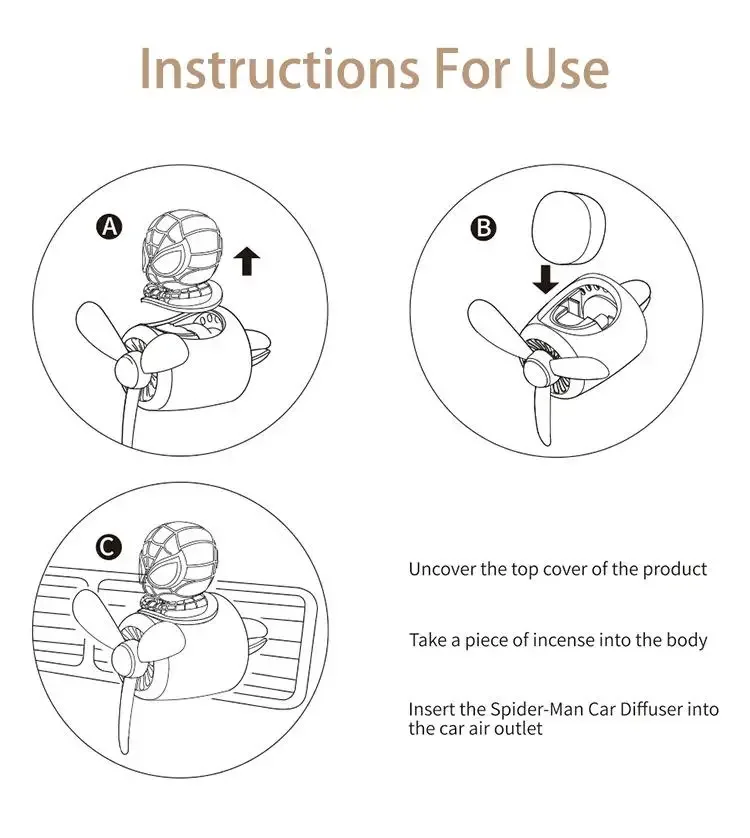 Instructions For Use

A

B

C

Uncover the top cover of the product

Take a piece of incense into the body

Insert the Spider-Man Car Diffuser into the car air outlet