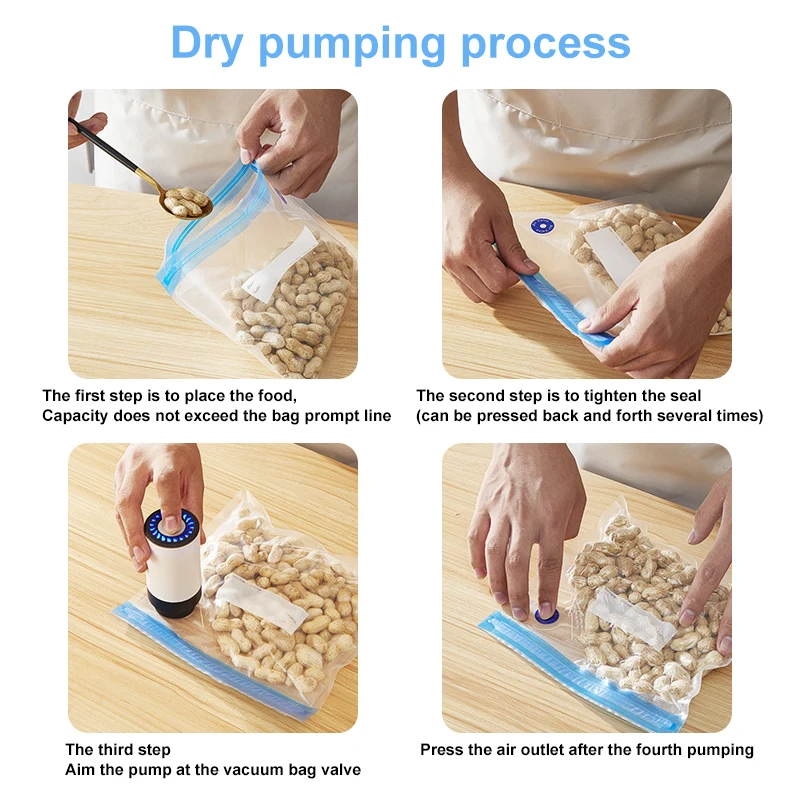 Dry pumping process

The first step is to place the food,
Capacity does not exceed the bag prompt line

The second step is to tighten the seal
(can be pressed back and forth several times)

The third step
Aim the pump at the vacuum bag valve

Press the air outlet after the fourth pumping