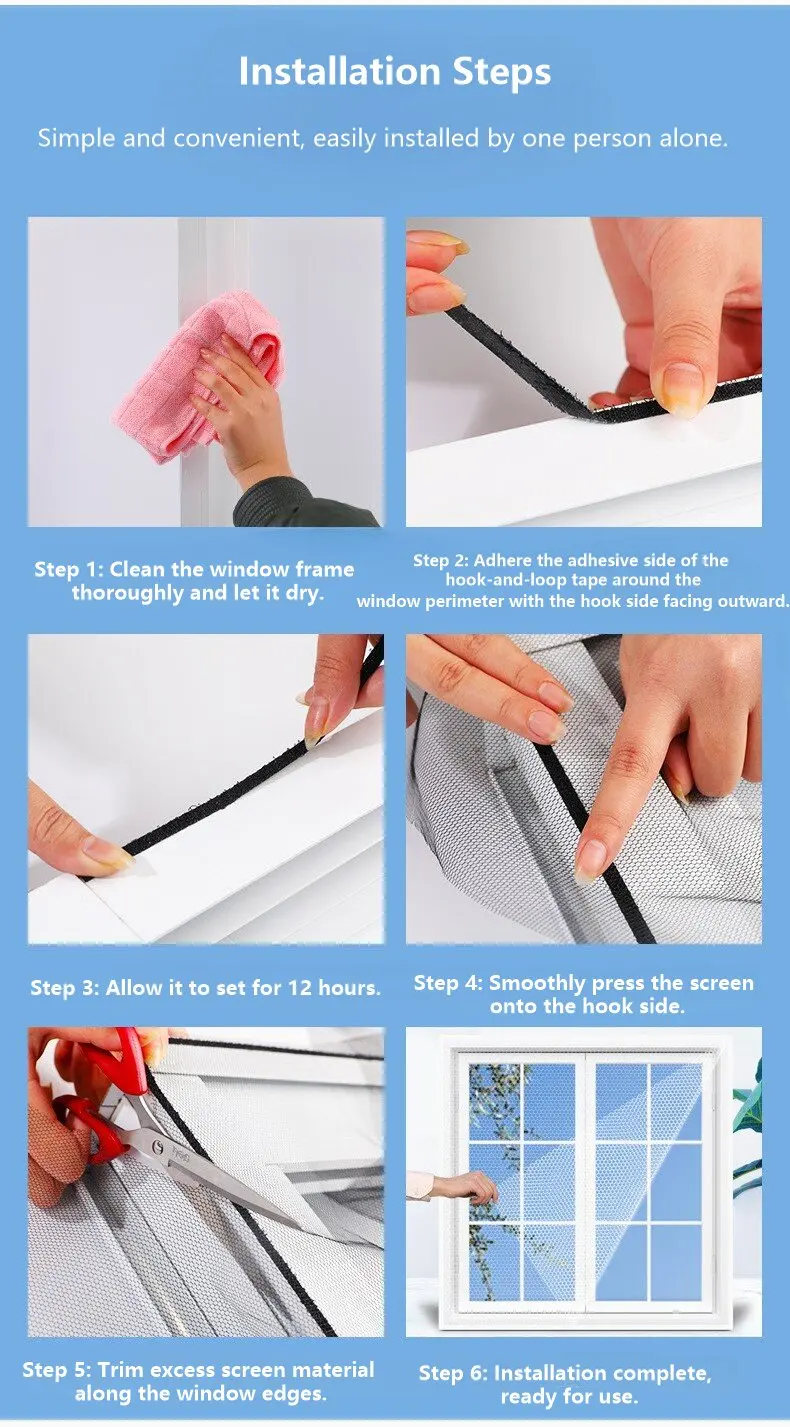 Installation Steps

Simple and convenient, easily installed by one person alone.

Step 1: Clean the window frame thoroughly and let it dry.

Step 2: Adhere the adhesive side of the hook-and-loop tape around the window perimeter with the hook side facing outward.

Step 3: Allow it to set for 12 hours.

Step 4: Smoothly press the screen onto the hook side.

Step 5: Trim excess screen material along the window edges.

Step 6: Installation complete, ready for use.