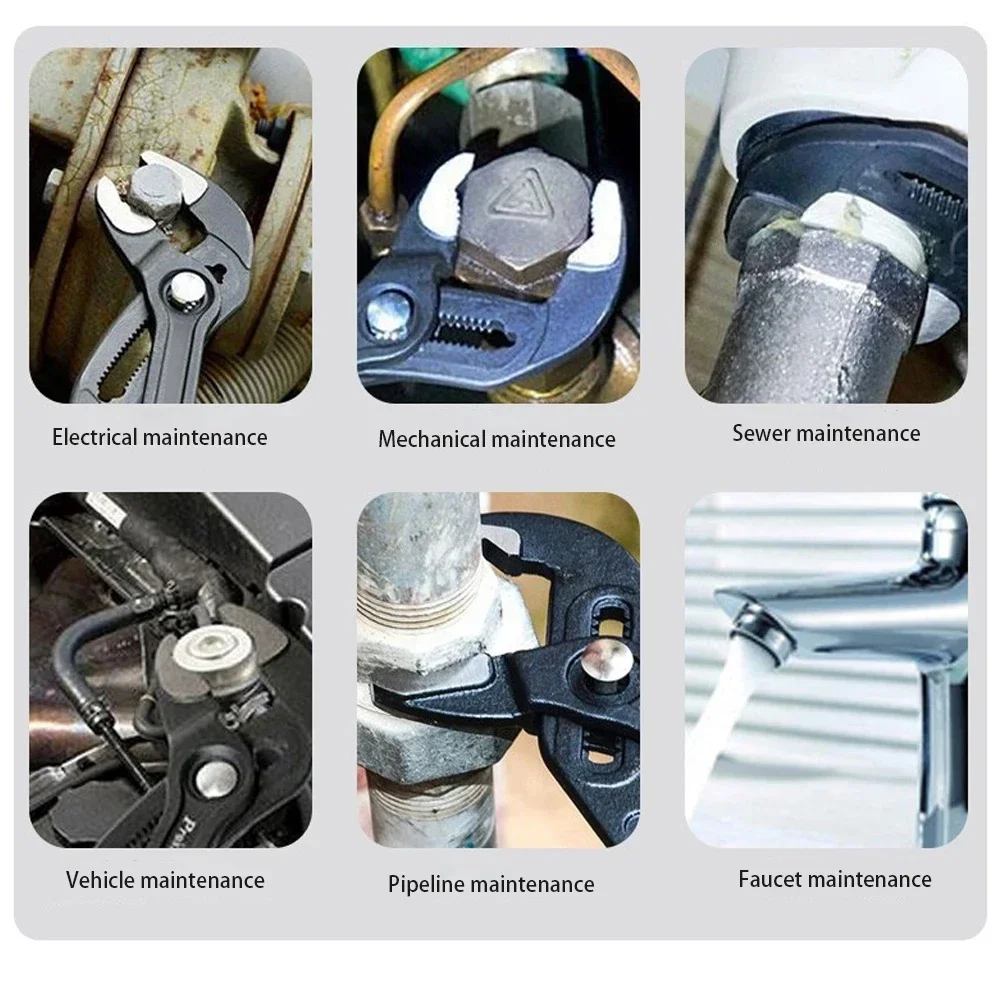 Electrical maintenance

Mechanical maintenance

Sewer maintenance

Vehicle maintenance

Pipeline maintenance

Faucet maintenance