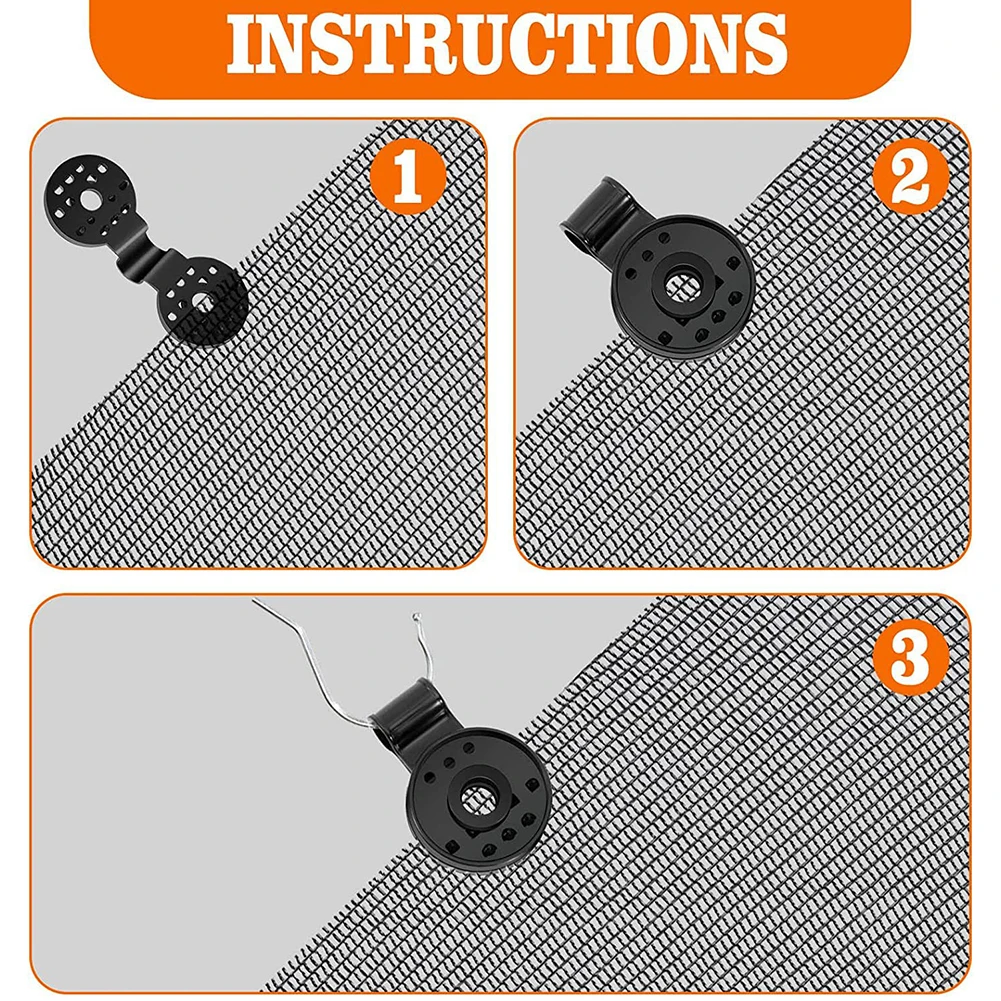 INSTRUCTIONS

1

2

3