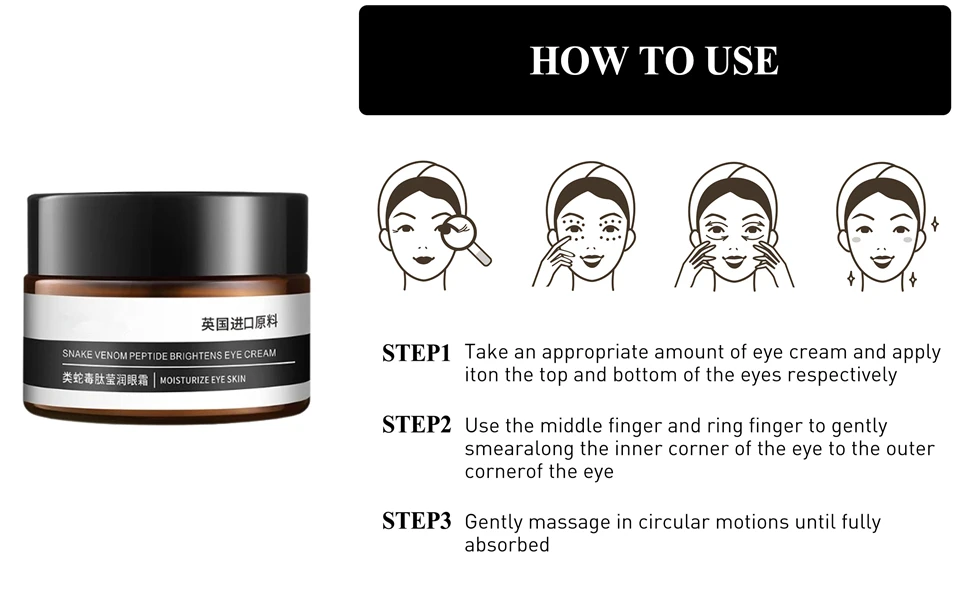 英国进口原料

SNAKE VENOM PEPTIDE BRIGHTENS EYE CREAM

类蛇毒肽莹润眼霜 | MOISTURIZE EYE SKIN

HOW TO USE

STEP1 Take an appropriate amount of eye cream and apply iton the top and bottom of the eyes respectively

STEP2 Use the middle finger and ring finger to gently smearalong the inner corner of the eye to the outer cornerof the eye

STEP3 Gently massage in circular motions until fully absorbed