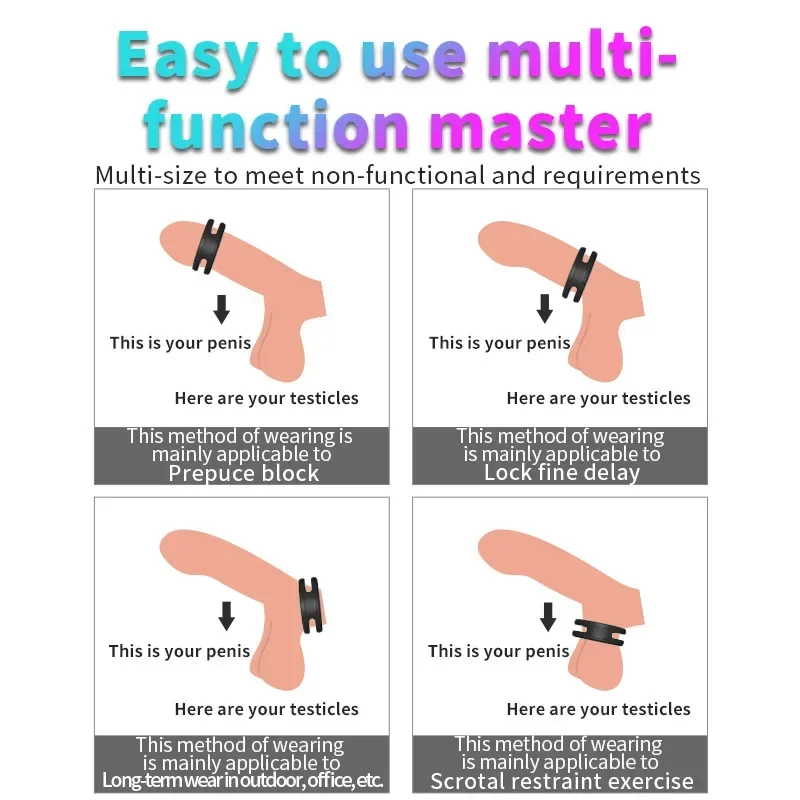 Easy to use multi-function master

Multi-size to meet non-functional and requirements

This is your penis

Here are your testicles

This method of wearing is mainly applicable to Prepuce block

This is your penis

Here are your testicles

This method of wearing is mainly applicable to Lock fine delay

This is your penis

Here are your testicles

This method of wearing is mainly applicable to Long-term wear in outdoor, office, etc.

This is your penis

Here are your testicles

This method of wearing is mainly applicable to Scrotal restraint exercise