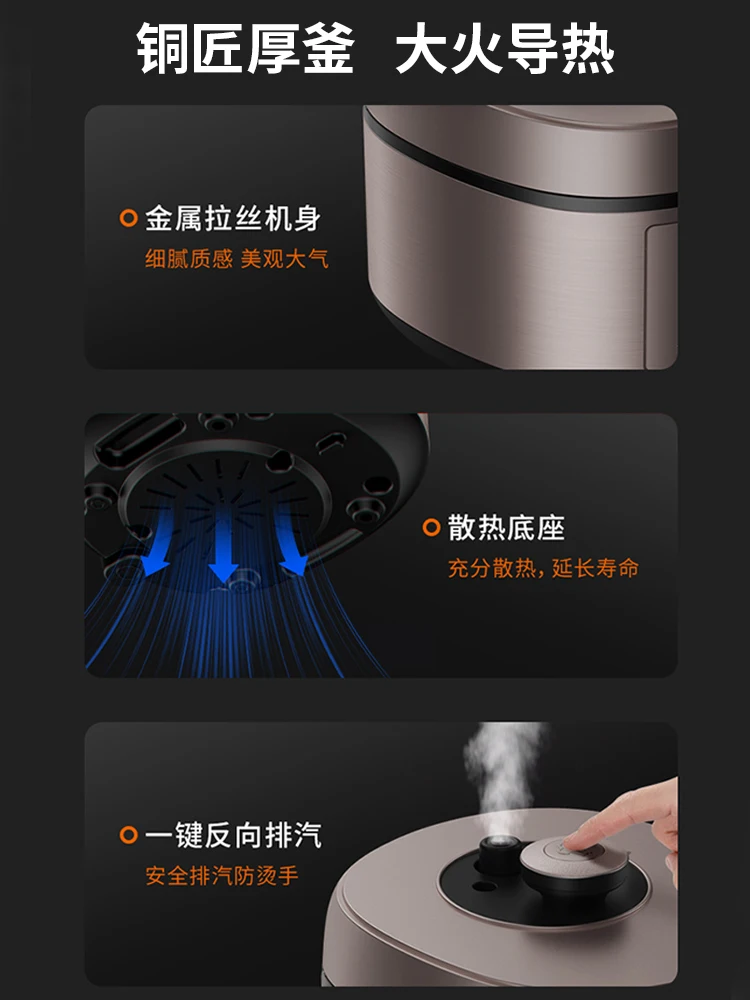 铜匠厚釜 大火导热

金属拉丝机身
细腻质感 美观大气

散热底座
充分散热，延长寿命

一键反向排汽
安全排汽防烫手