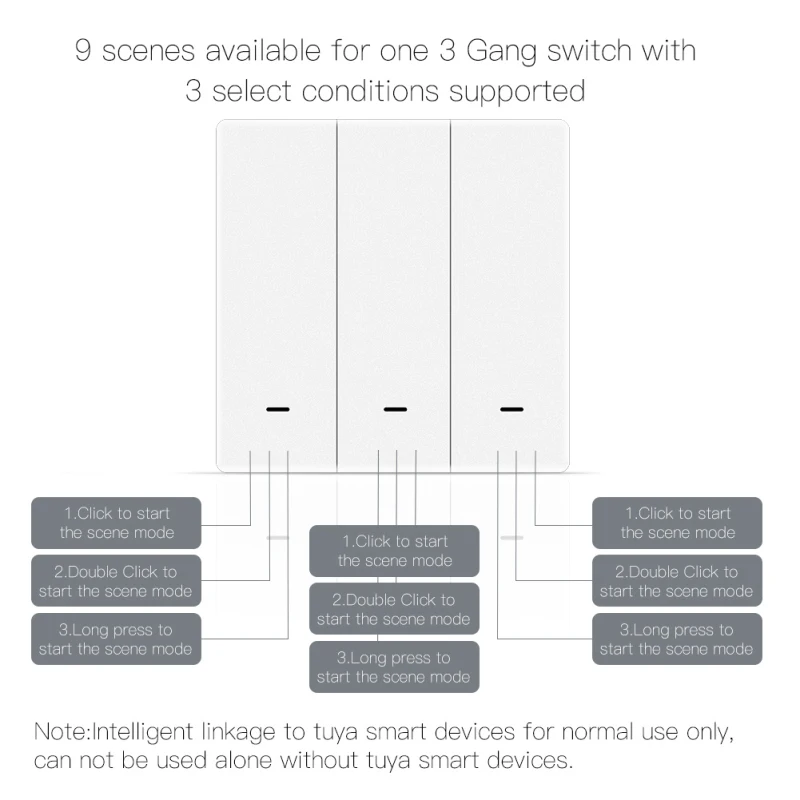 9 scenes available for one 3 Gang switch with 3 select conditions supported

1.Click to start the scene mode

2.Double Click to start the scene mode

3.Long press to start the scene mode

1.Click to start the scene mode

2.Double Click to start the scene mode

3.Long press to start the scene mode

1.Click to start the scene mode

2.Double Click to start the scene mode

3.Long press to start the scene mode

Note:Intelligent linkage to tuya smart devices for normal use only, can not be used alone without tuya smart devices.