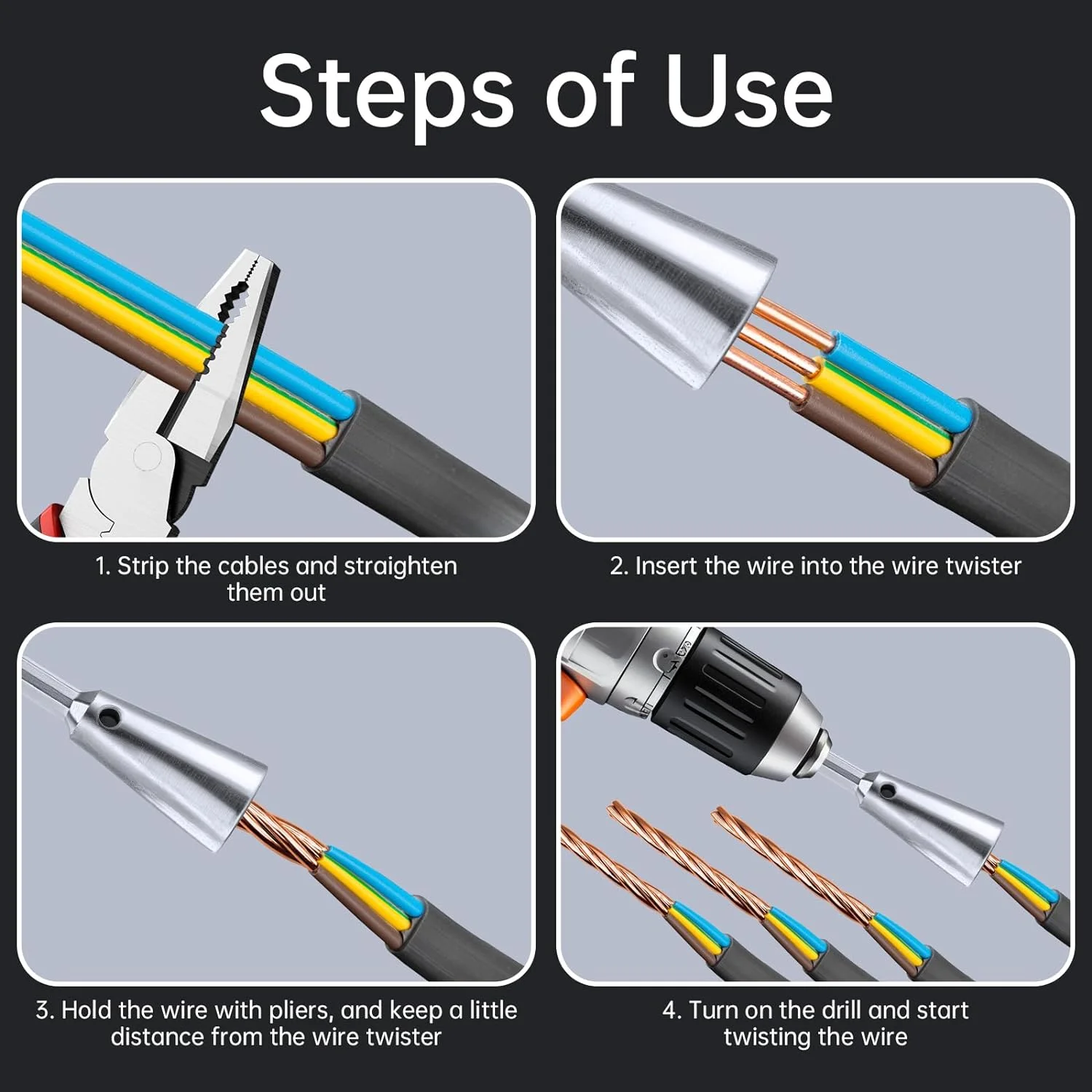 Steps of Use

1. Strip the cables and straighten them out

2. Insert the wire into the wire twister

3. Hold the wire with pliers, and keep a little distance from the wire twister

4. Turn on the drill and start twisting the wire