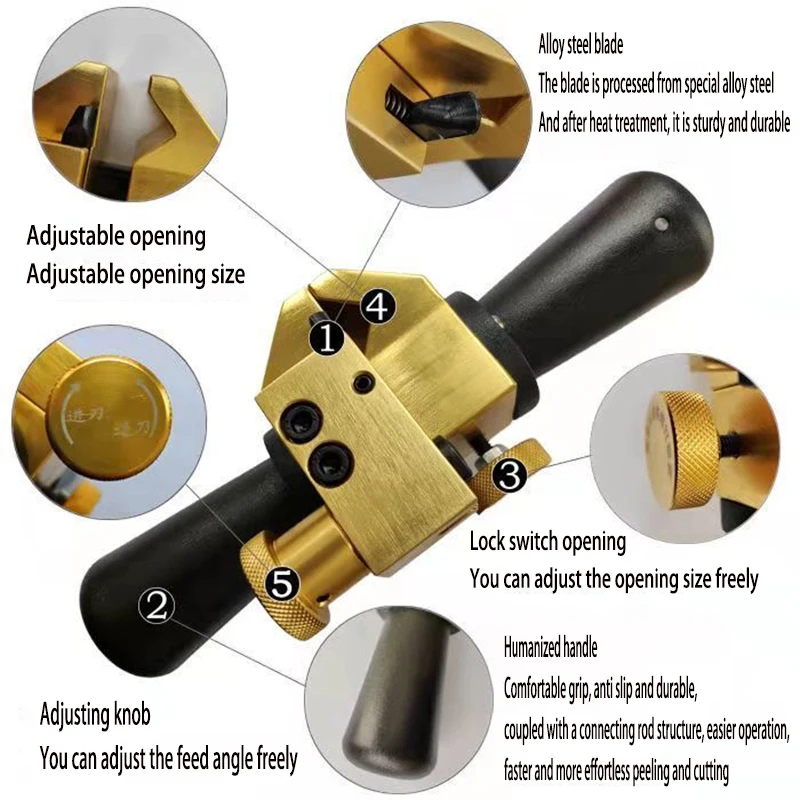 Alloy steel blade
The blade is processed from special alloy steel
And after heat treatment, it is sturdy and durable

Adjustable opening
Adjustable opening size

4
1

进刀 退刀

3

Lock switch opening
You can adjust the opening size freely

5
2

Humanized handle
Comfortable grip, anti slip and durable,
coupled with a connecting rod structure, easier operation,
faster and more effortless peeling and cutting

Adjusting knob
You can adjust the feed angle freely