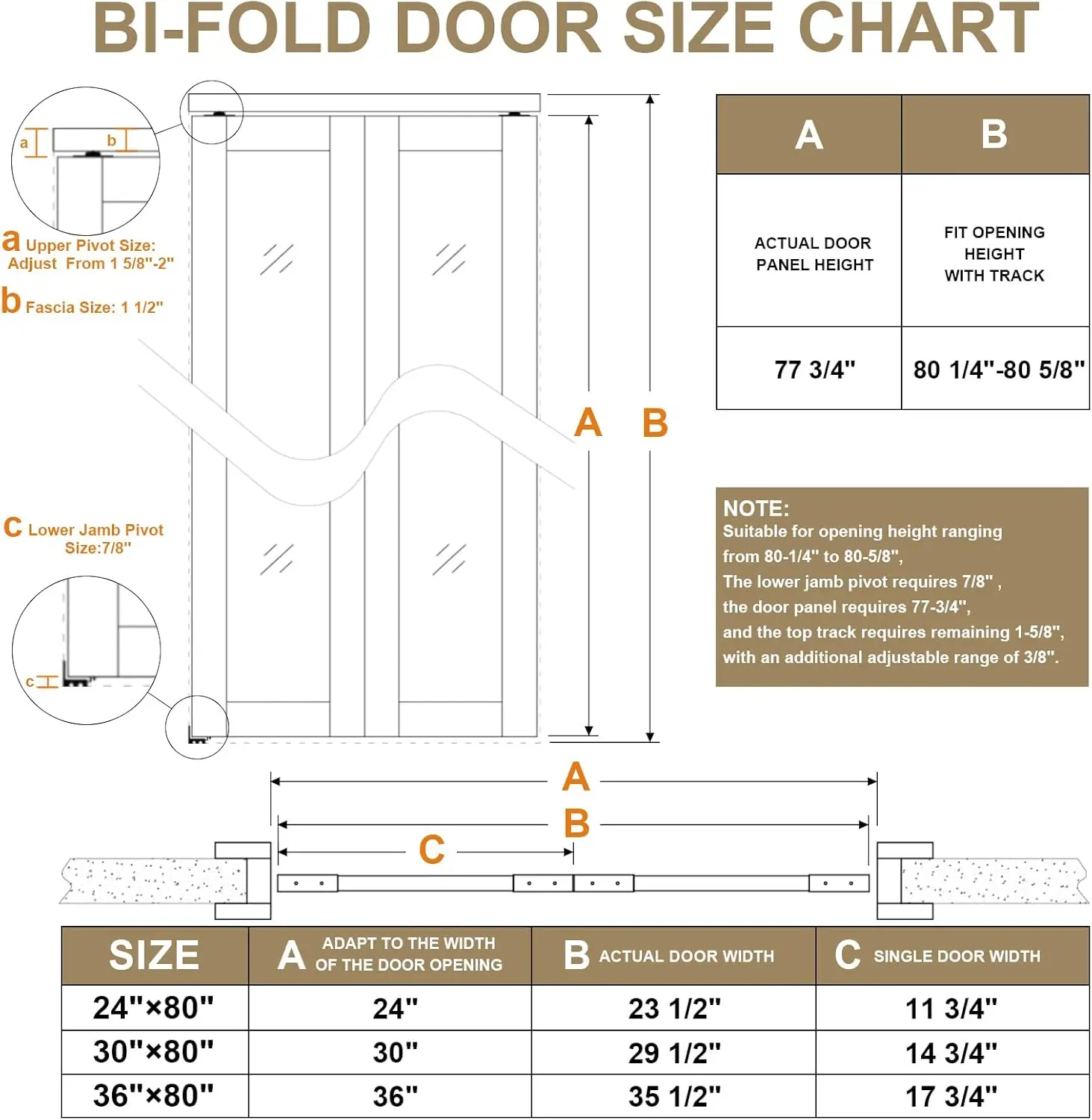 BI-FOLD DOOR SIZE CHART

a b

a Upper Pivot Size: Adjust From 1 5/8"-2"

b Fascia Size: 1 1/2"

C Lower Jamb Pivot Size:7/8"

c

A B

| A | B |
|---|---|
| ACTUAL DOOR PANEL HEIGHT | FIT OPENING HEIGHT WITH TRACK |
| 77 3/4" | 80 1/4"-80 5/8" |

NOTE:
Suitable for opening height ranging from 80-1/4" to 80-5/8",
The lower jamb pivot requires 7/8" ,
the door panel requires 77-3/4",
and the top track requires remaining 1-5/8",
with an additional adjustable range of 3/8".

A
B
C

| SIZE | A ADAPT TO THE WIDTH OF THE DOOR OPENING | B ACTUAL DOOR WIDTH | C SINGLE DOOR WIDTH |
|---|---|---|---|
| 24"×80" | 24" | 23 1/2" | 11 3/4" |
| 30"×80" | 30" | 29 1/2" | 14 3/4" |
| 36"×80" | 36" | 35 1/2" | 17 3/4" |