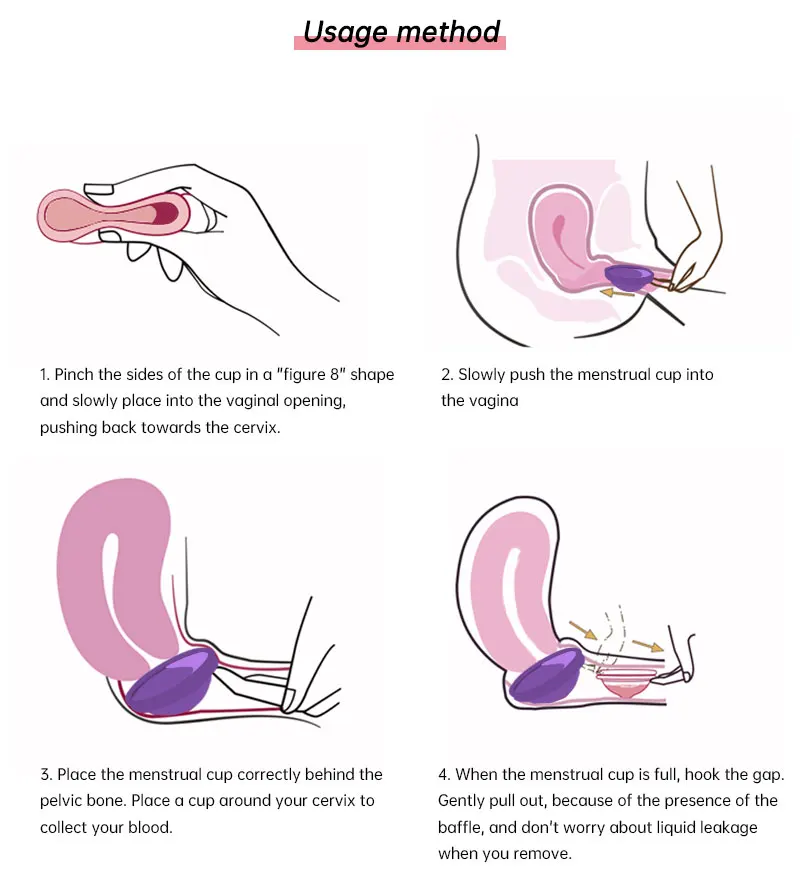 Usage method

1. Pinch the sides of the cup in a "figure 8" shape and slowly place into the vaginal opening, pushing back towards the cervix.

2. Slowly push the menstrual cup into the vagina

3. Place the menstrual cup correctly behind the pelvic bone. Place a cup around your cervix to collect your blood.

4. When the menstrual cup is full, hook the gap. Gently pull out, because of the presence of the baffle, and don't worry about liquid leakage when you remove.