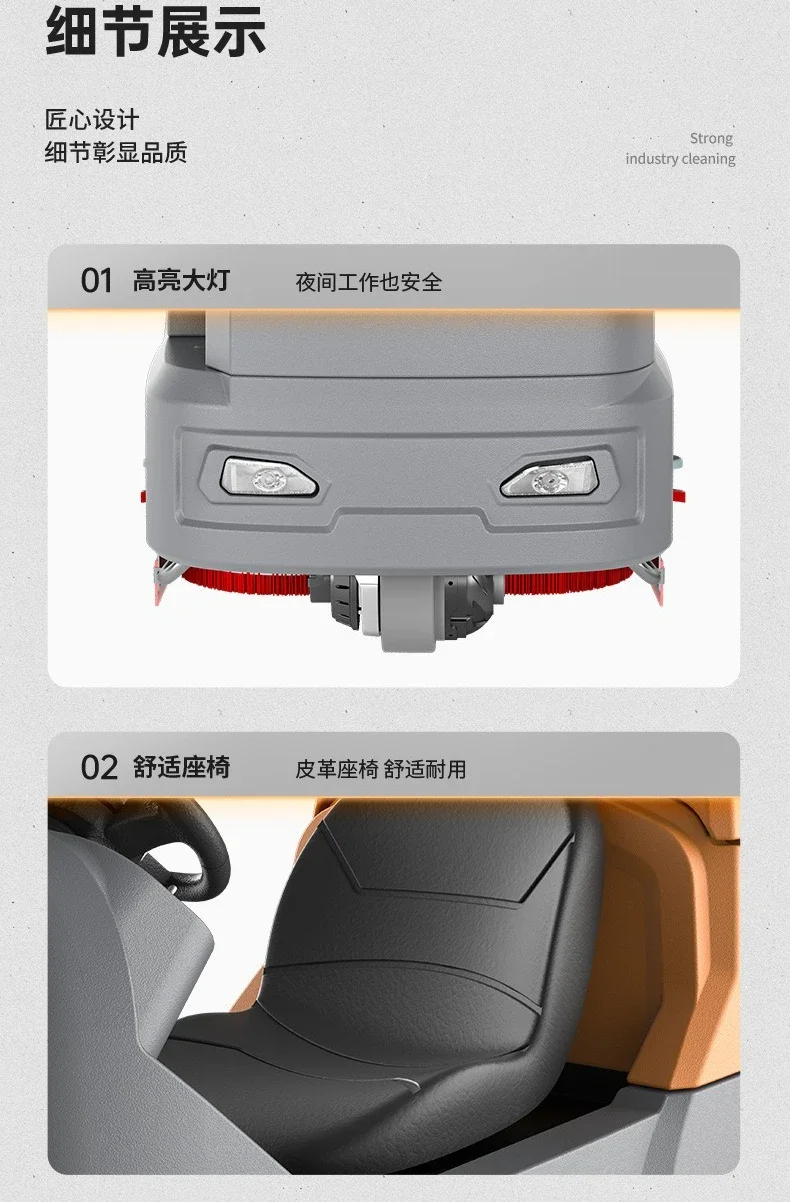 细节展示

匠心设计
细节彰显品质

Strong
industry cleaning

01 高亮大灯 夜间工作也安全

02 舒适座椅 皮革座椅 舒适耐用