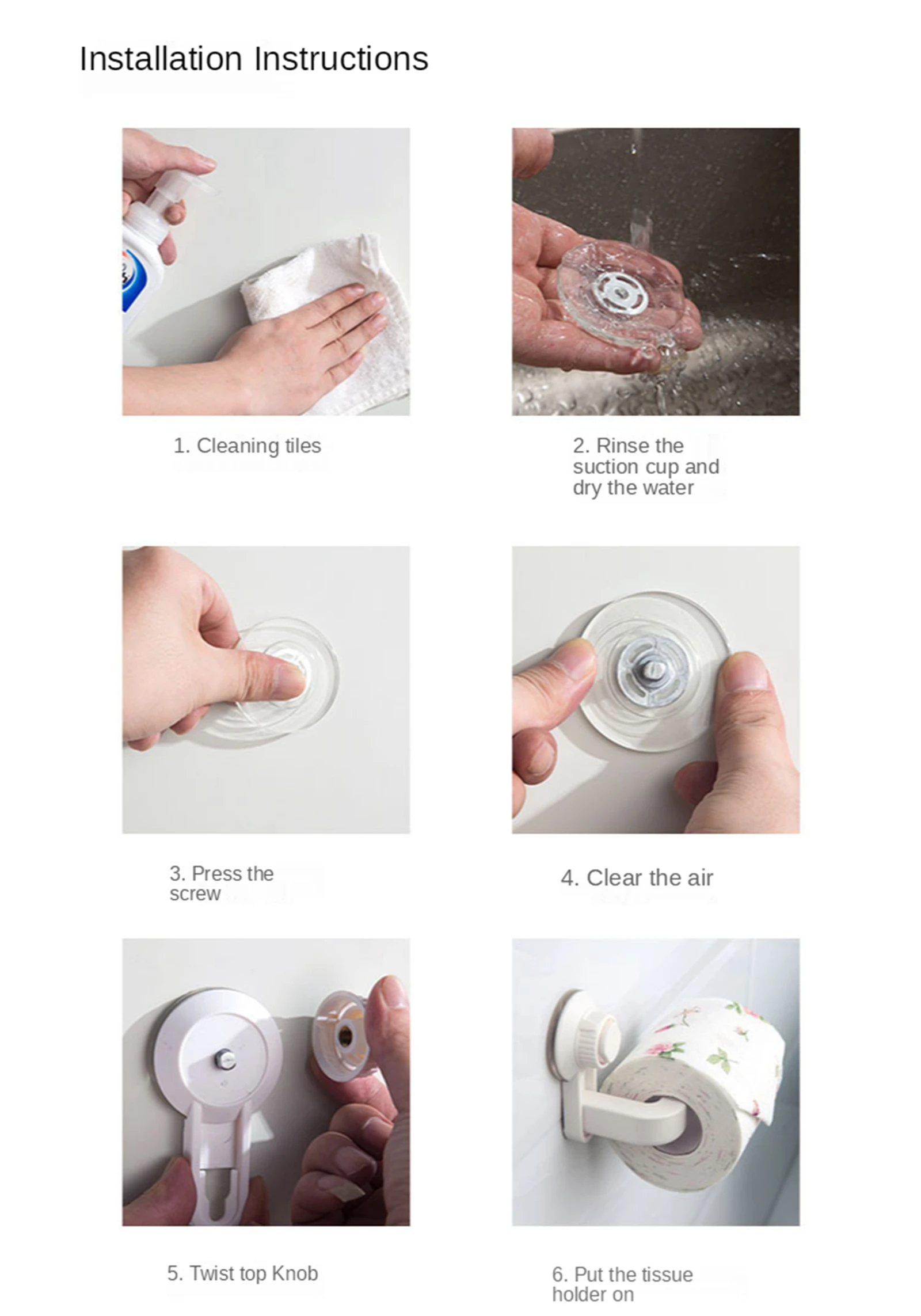 Installation Instructions

1. Cleaning tiles

2. Rinse the suction cup and dry the water

3. Press the screw

4. Clear the air

5. Twist top Knob

6. Put the tissue holder on