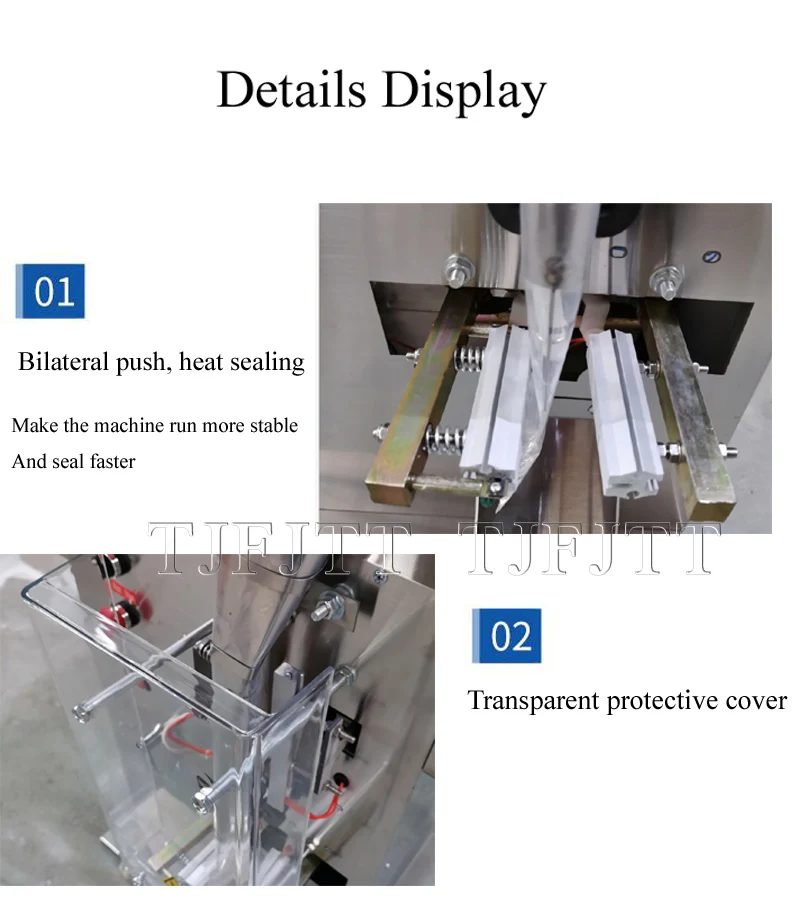 Details Display

01

Bilateral push, heat sealing

Make the machine run more stable
And seal faster

TJFJTT TJFJTT

02

Transparent protective cover