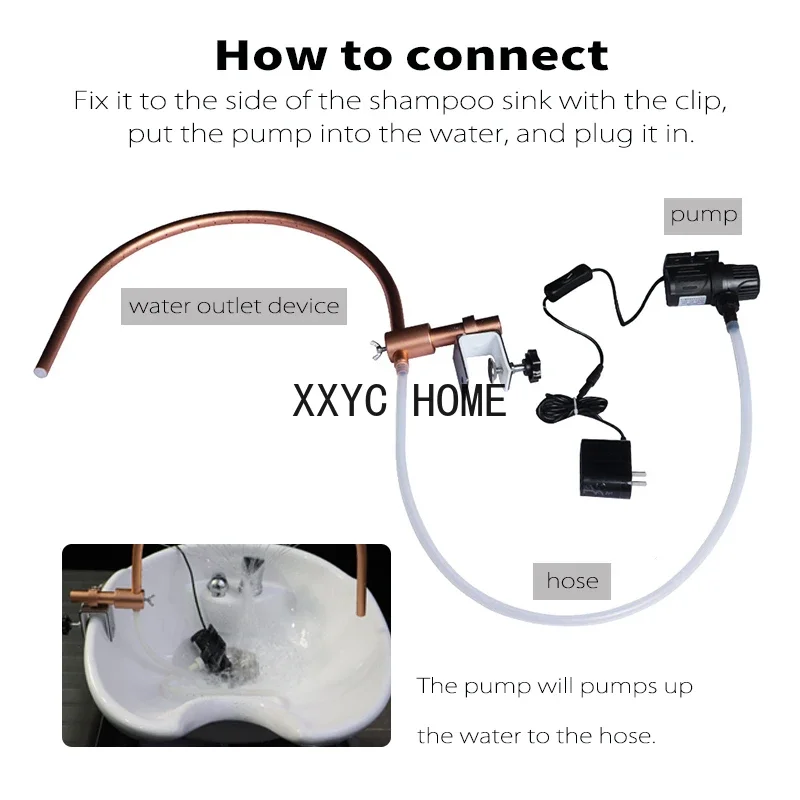 How to connect

Fix it to the side of the shampoo sink with the clip, put the pump into the water, and plug it in.

pump

water outlet device

XXYC HOME

hose

The pump will pumps up the water to the hose.