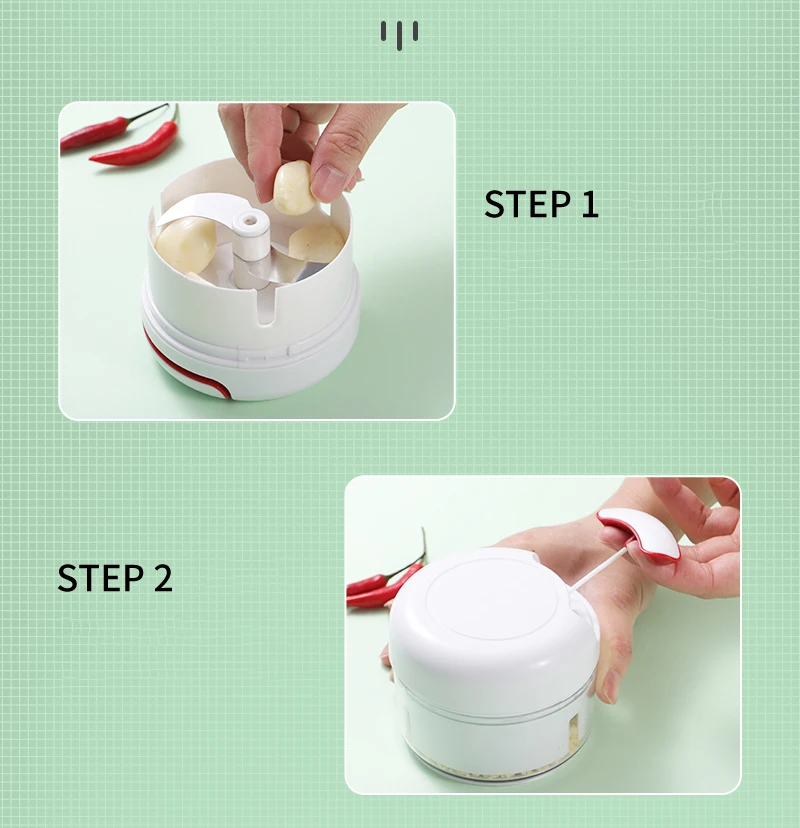 STEP 1

STEP 2