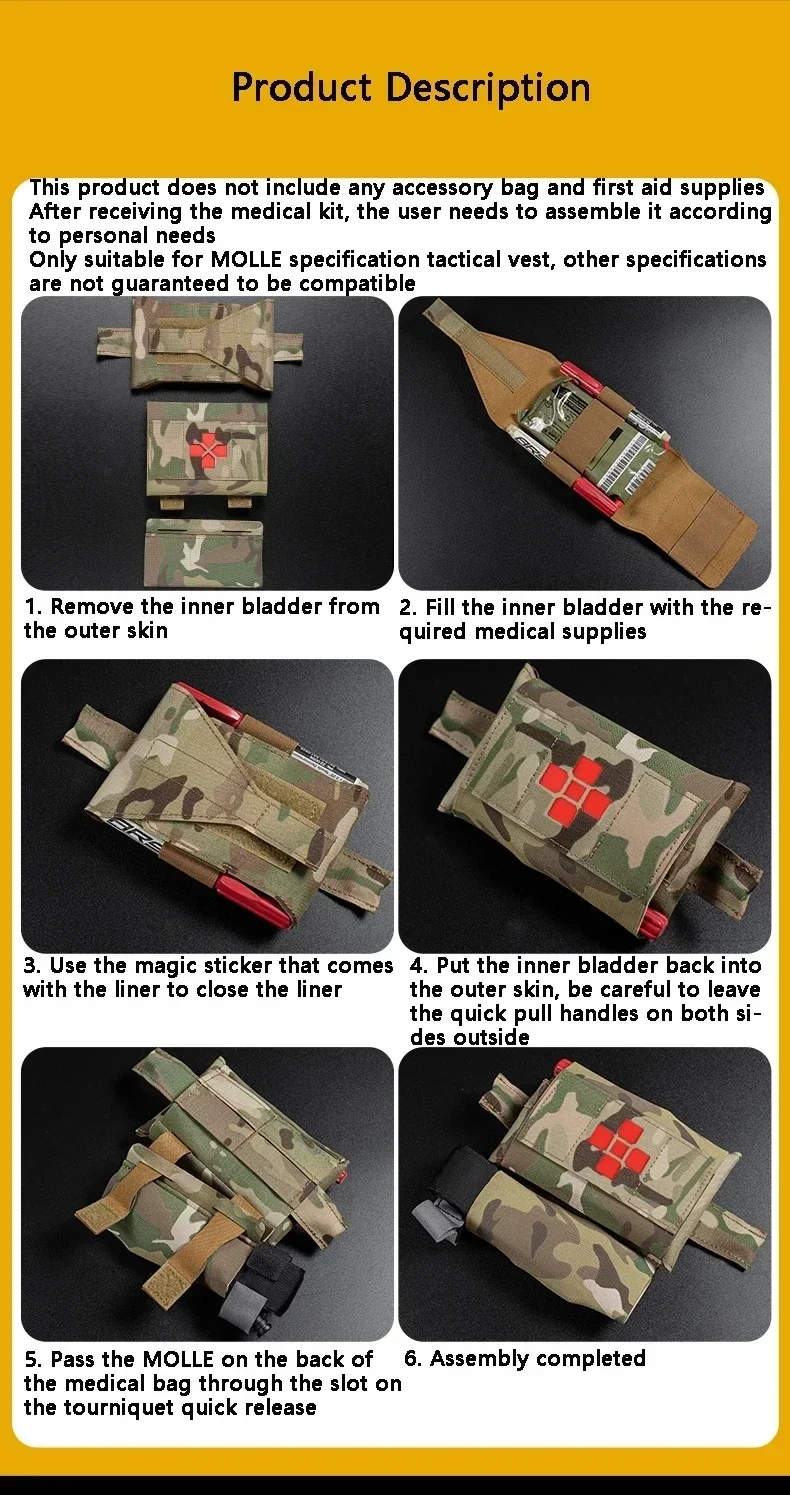 Product Description

This product does not include any accessory bag and first aid supplies
After receiving the medical kit, the user needs to assemble it according to personal needs
Only suitable for MOLLE specification tactical vest, other specifications are not guaranteed to be compatible

1. Remove the inner bladder from the outer skin

2. Fill the inner bladder with the required medical supplies

3. Use the magic sticker that comes with the liner to close the liner

4. Put the inner bladder back into the outer skin, be careful to leave the quick pull handles on both sides outside

5. Pass the MOLLE on the back of the medical bag through the slot on the tourniquet quick release

6. Assembly completed