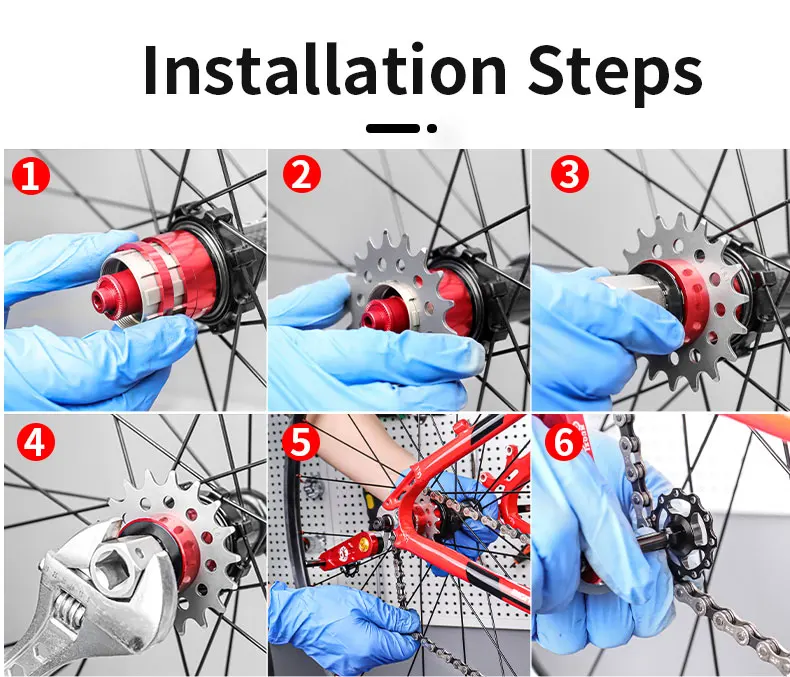 Installation Steps

1

2

3

4

5

6