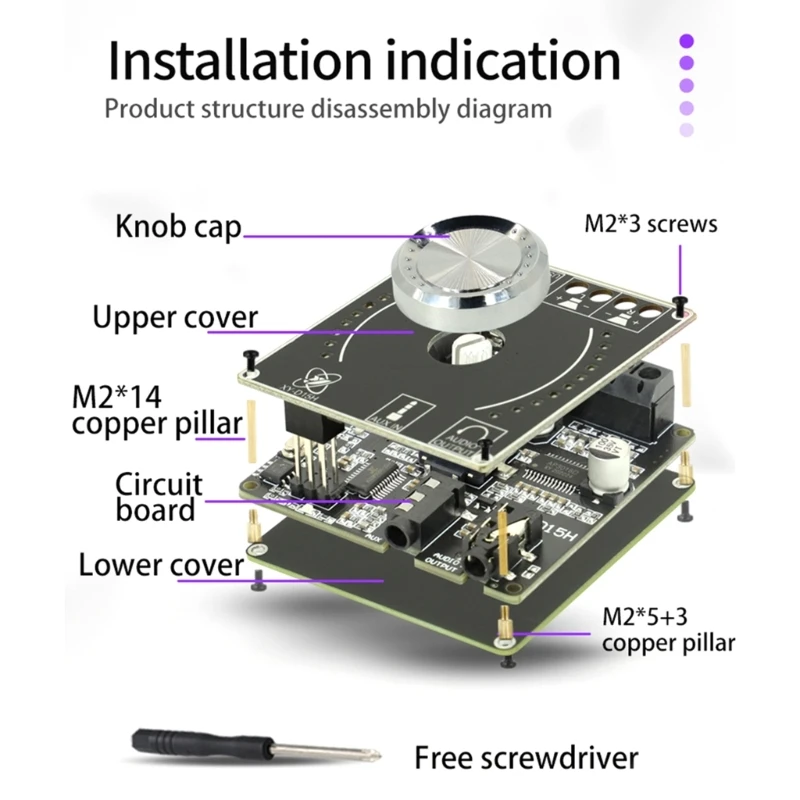 Installation indication
Product structure disassembly diagram

Knob cap

M2*3 screws

Upper cover

M2*14 copper pillar

Circuit board

Lower cover

M2*5+3 copper pillar

XY-D15H

AUX IN

AUDIO OUTPUT

AUX

AUDIO OUTPUT

D15H

Free screwdriver